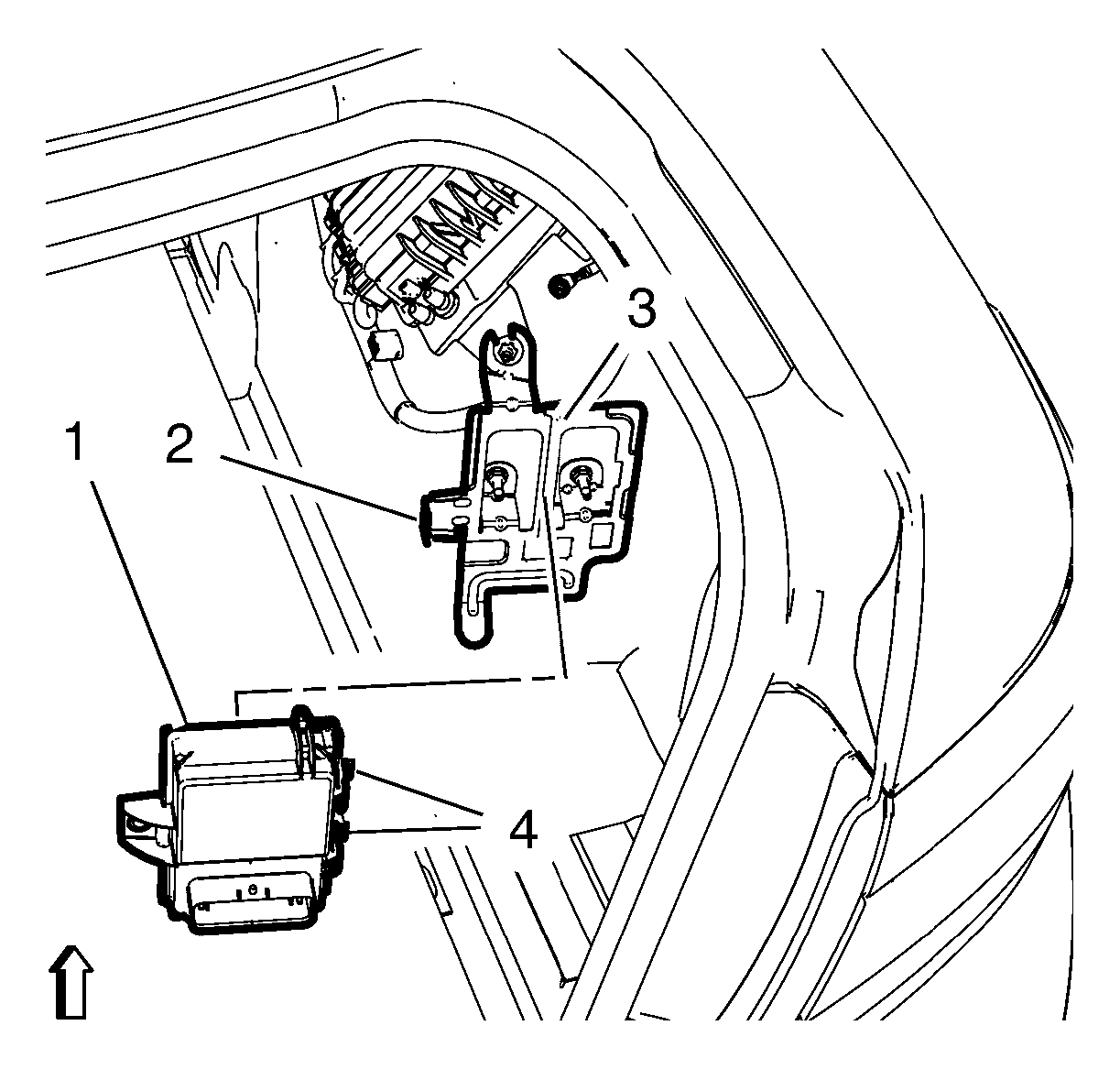 3
1
2
4