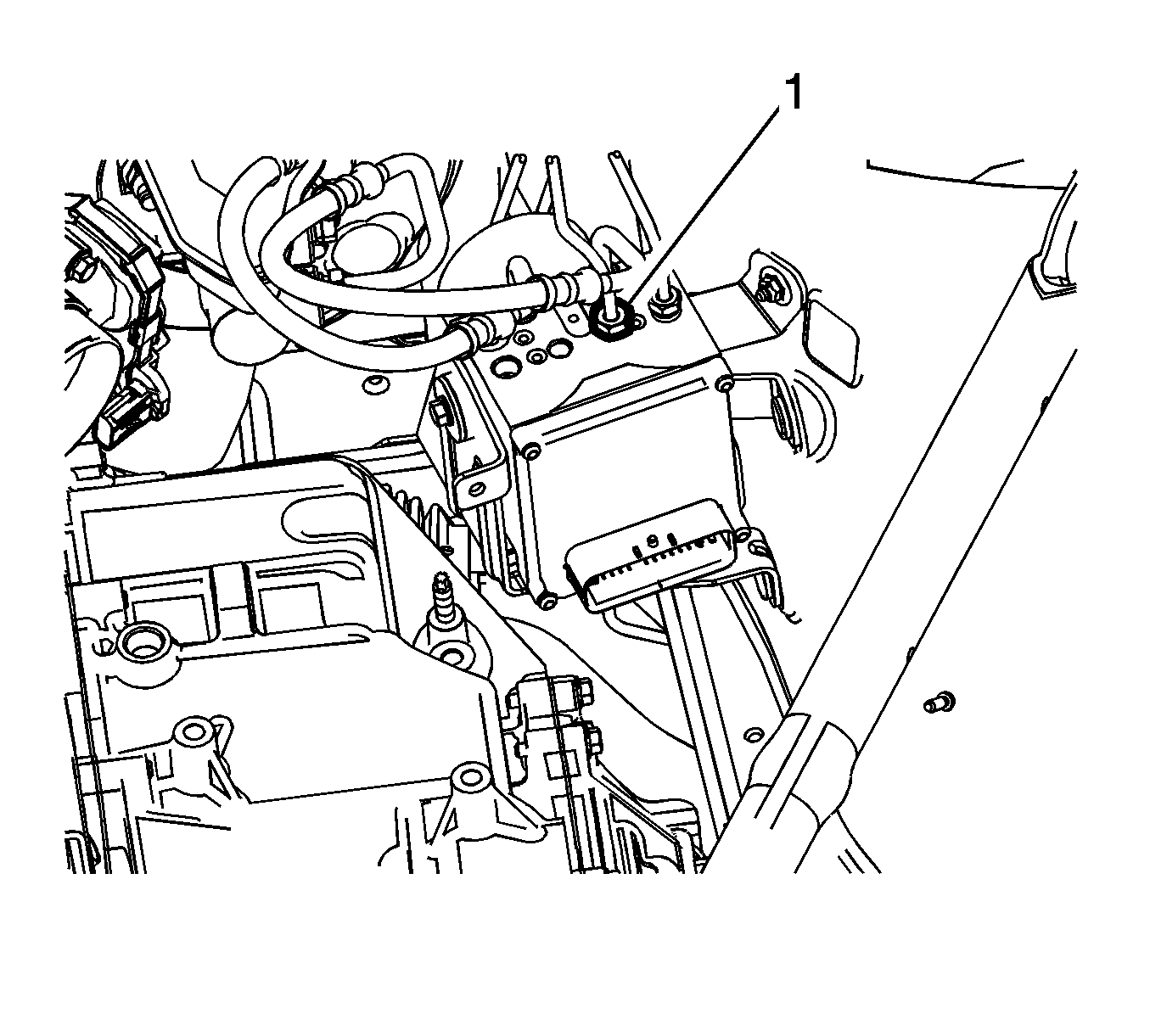 1