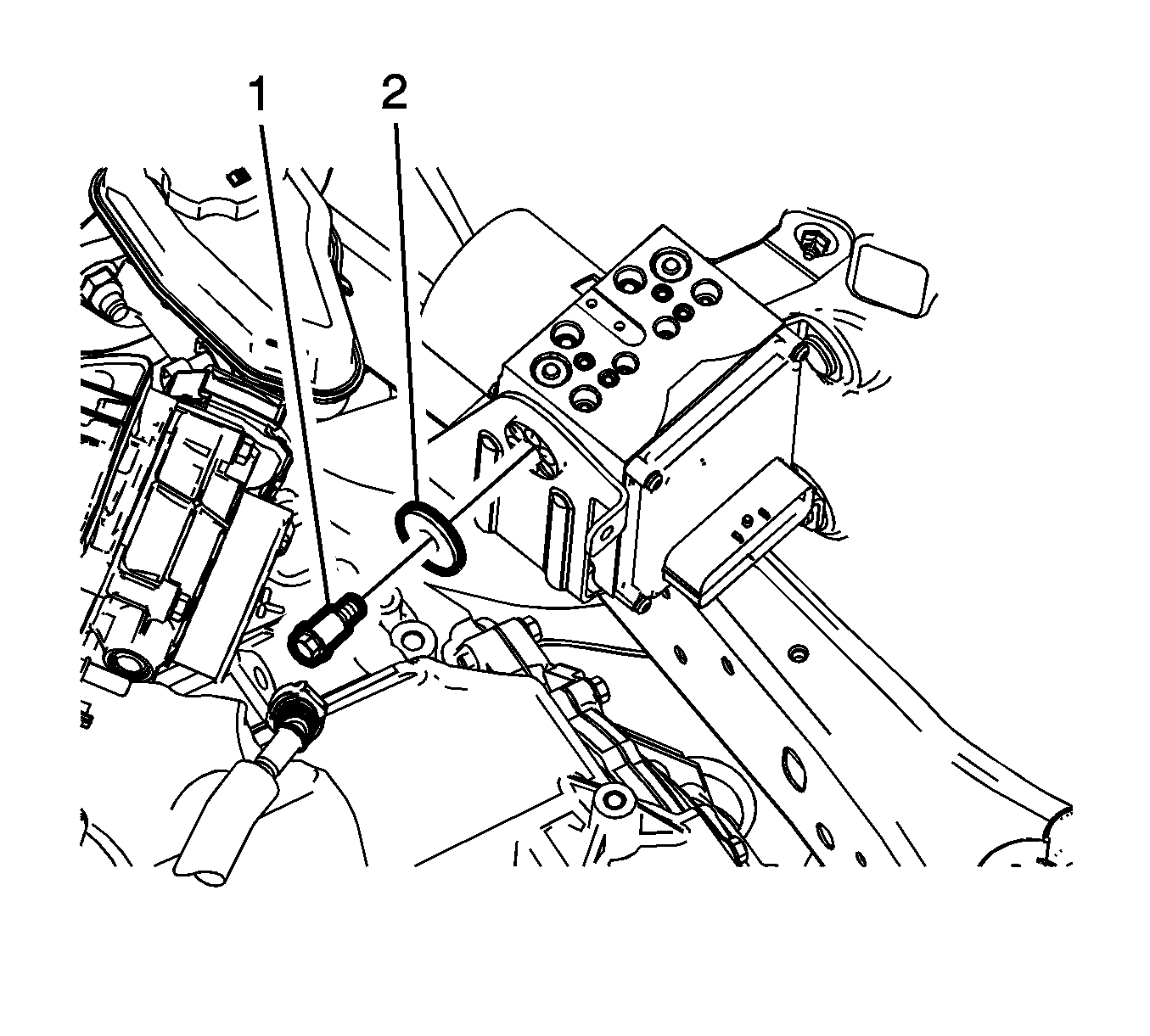 1
2