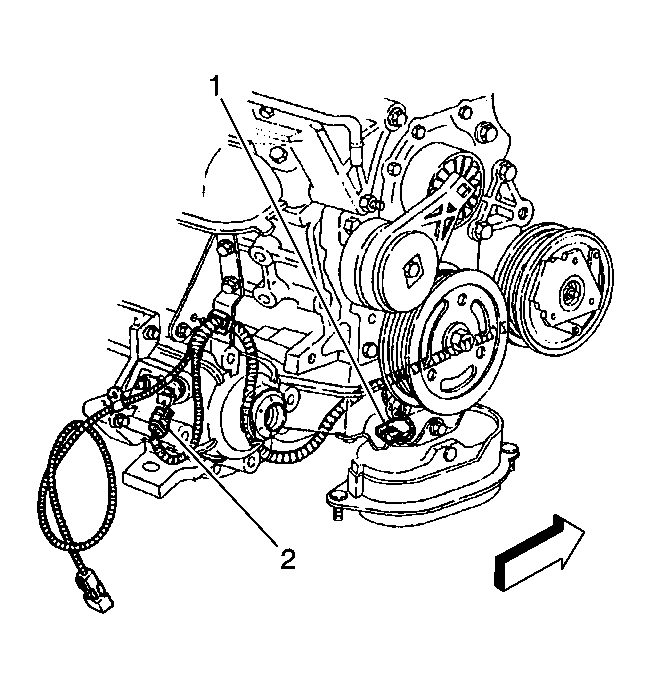 1

2