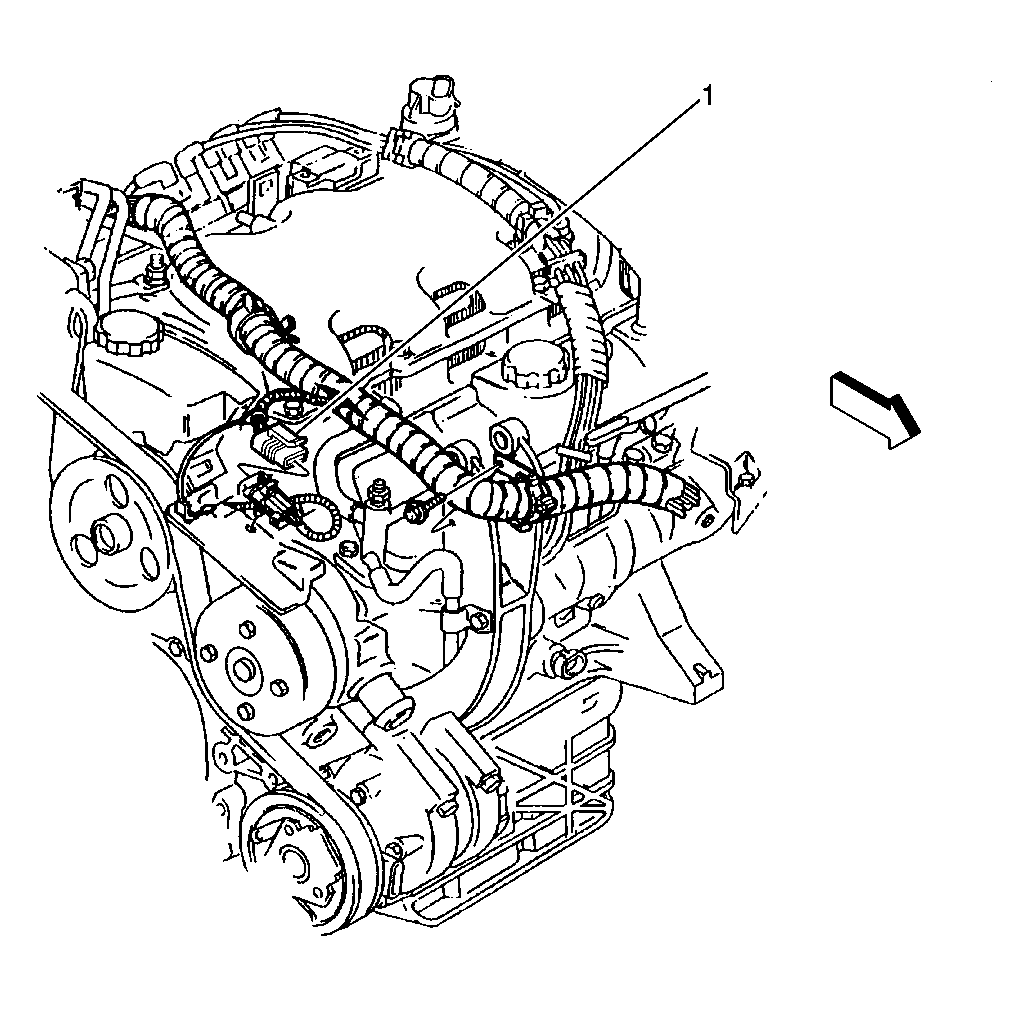 1