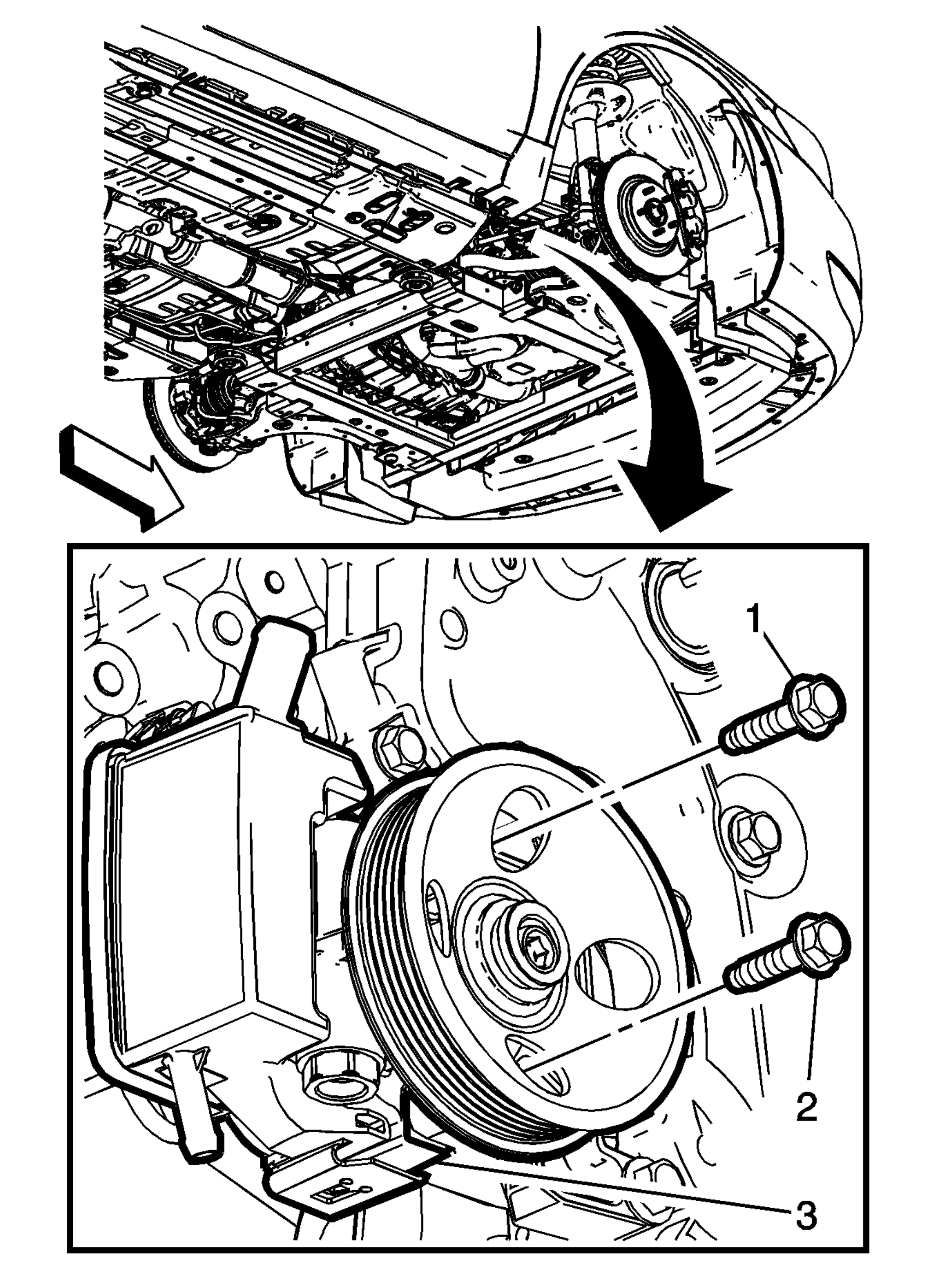 1
2
3