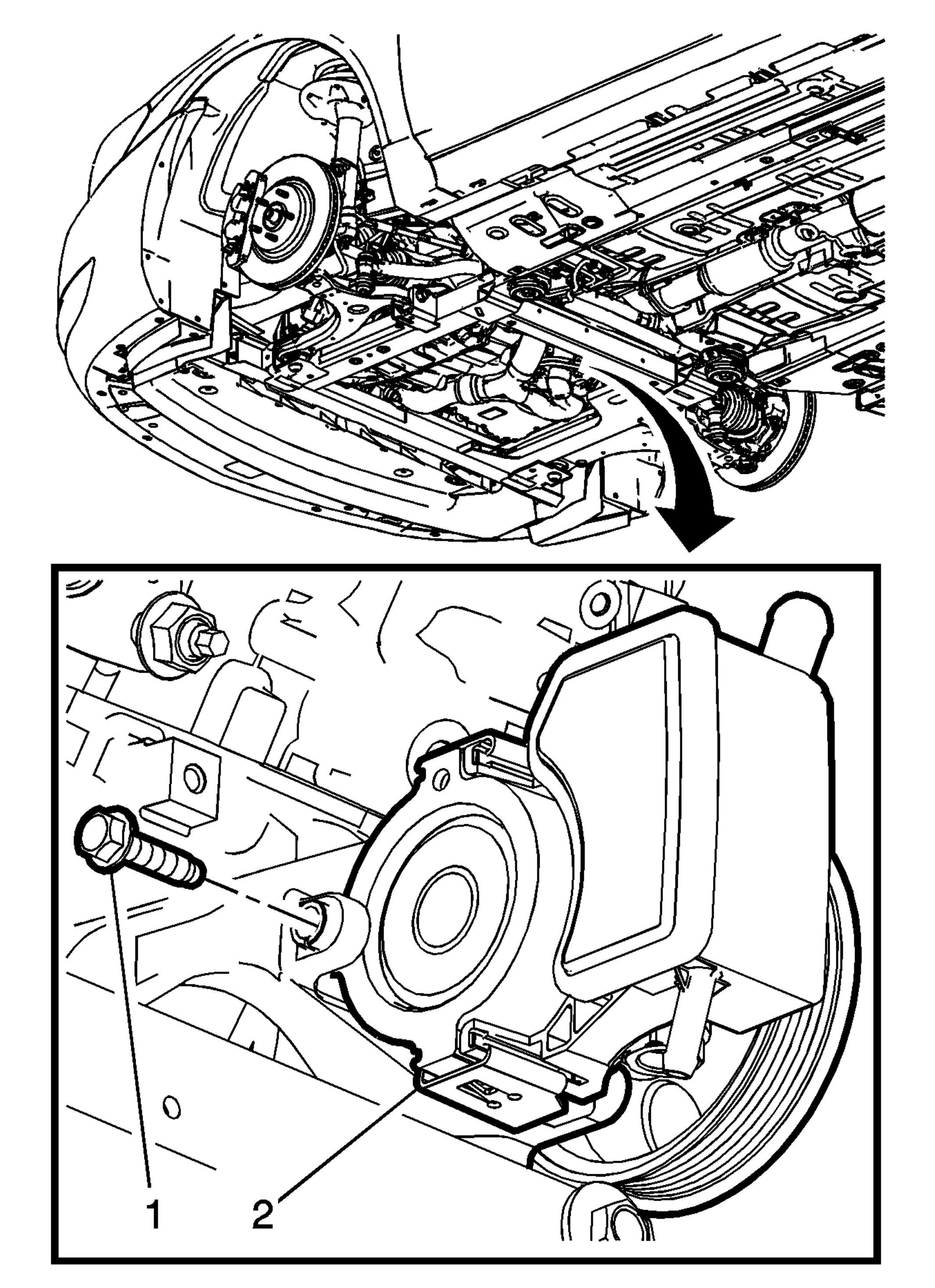 1
2