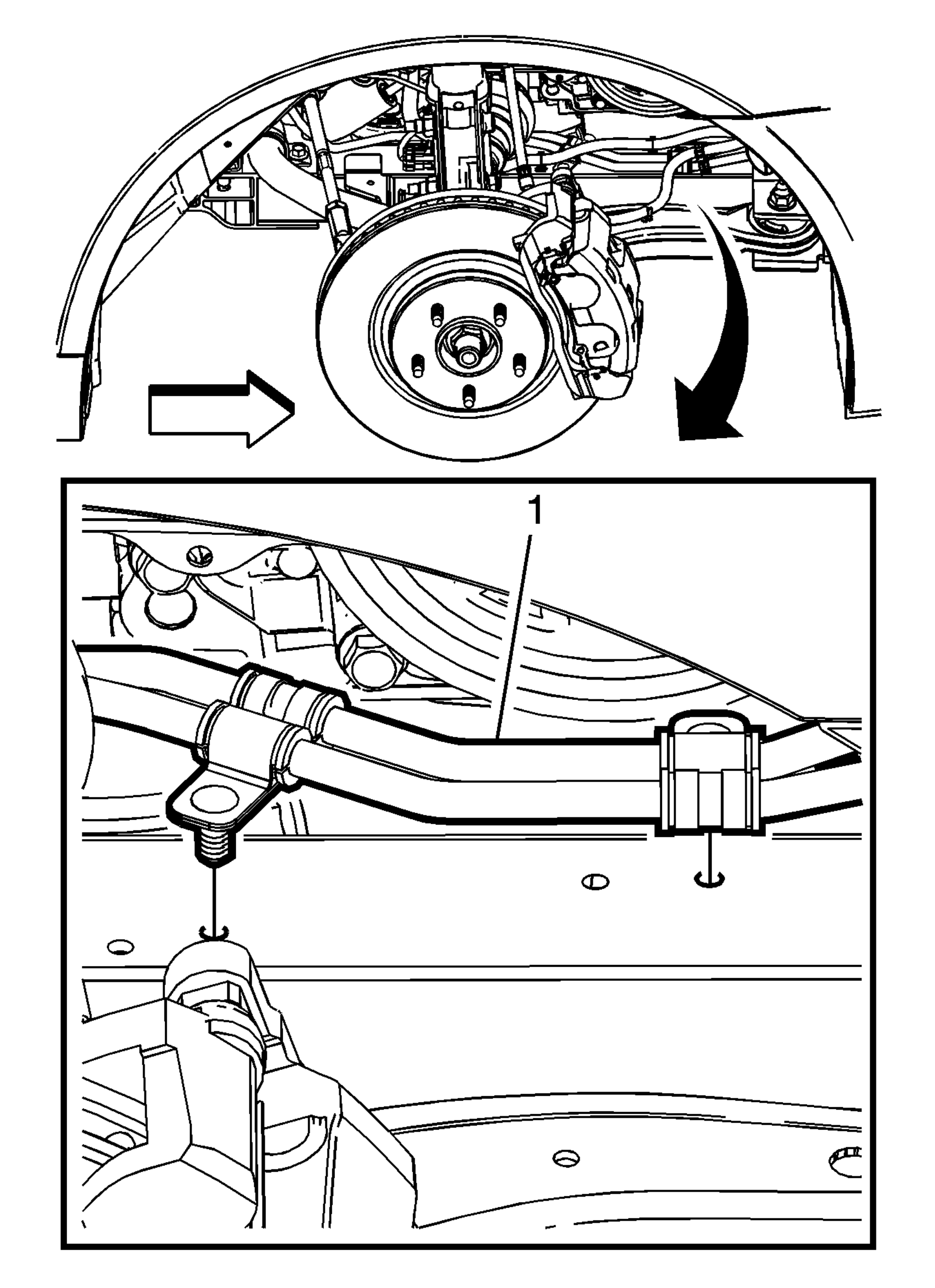 1