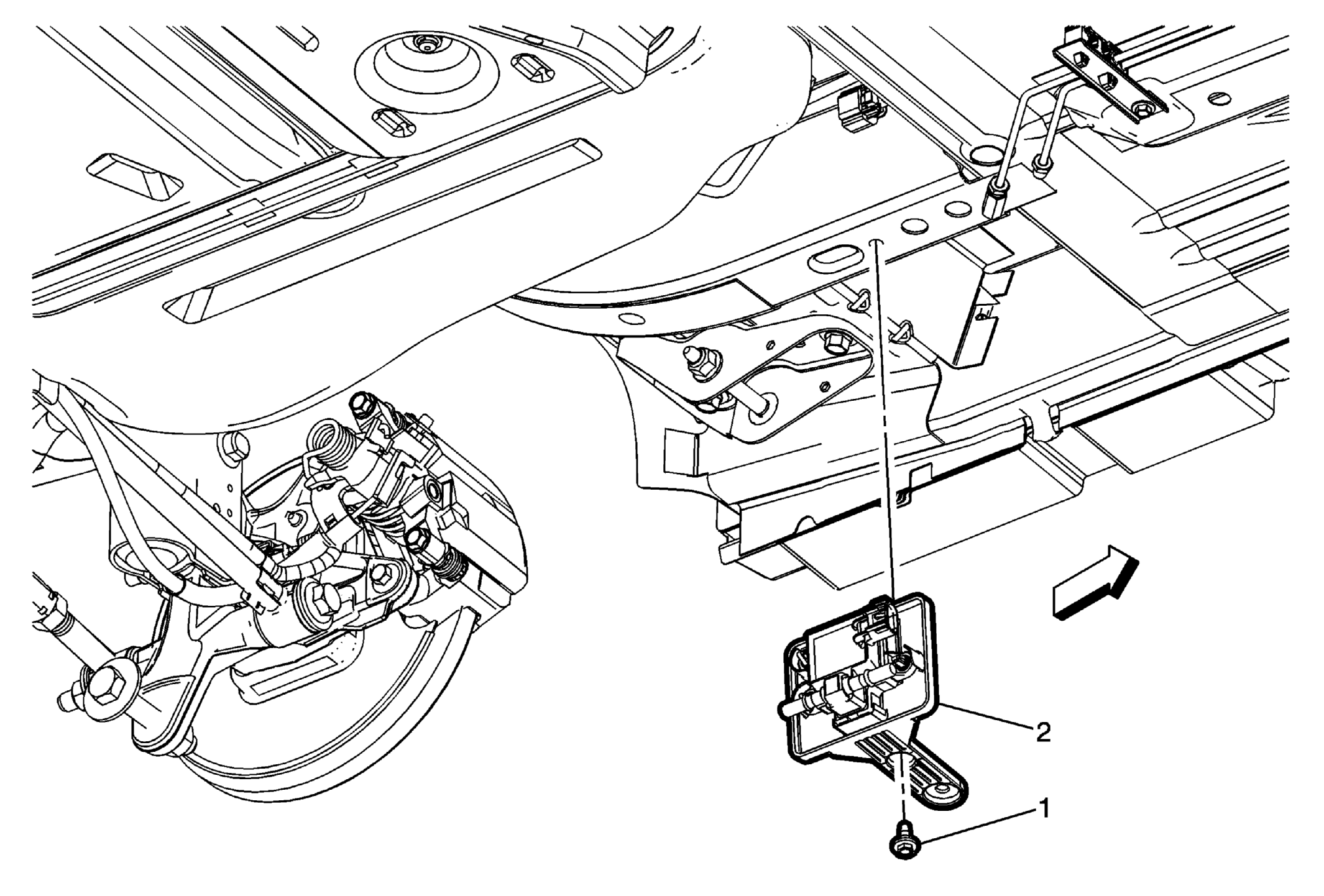 2
1