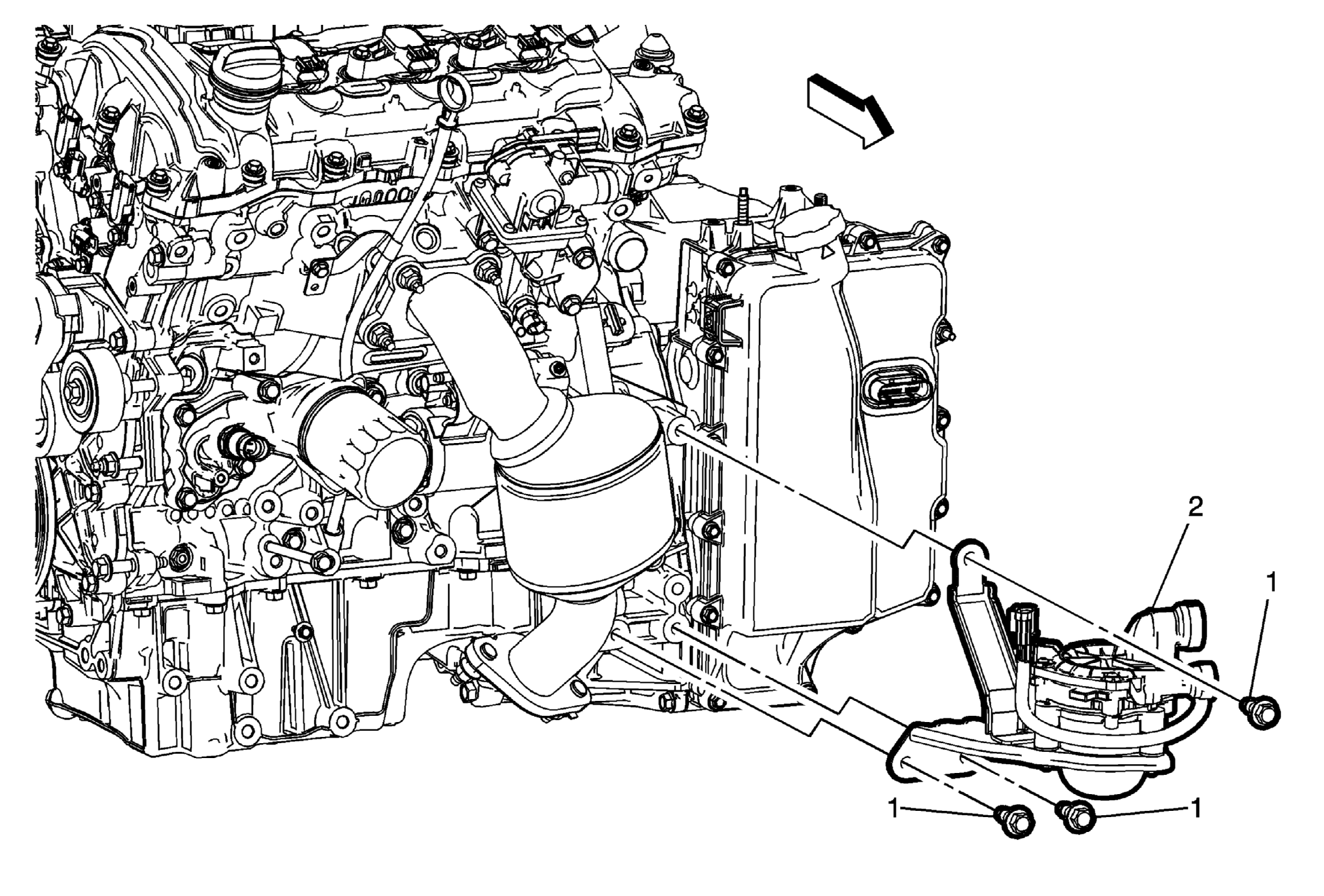 2
1
1
1