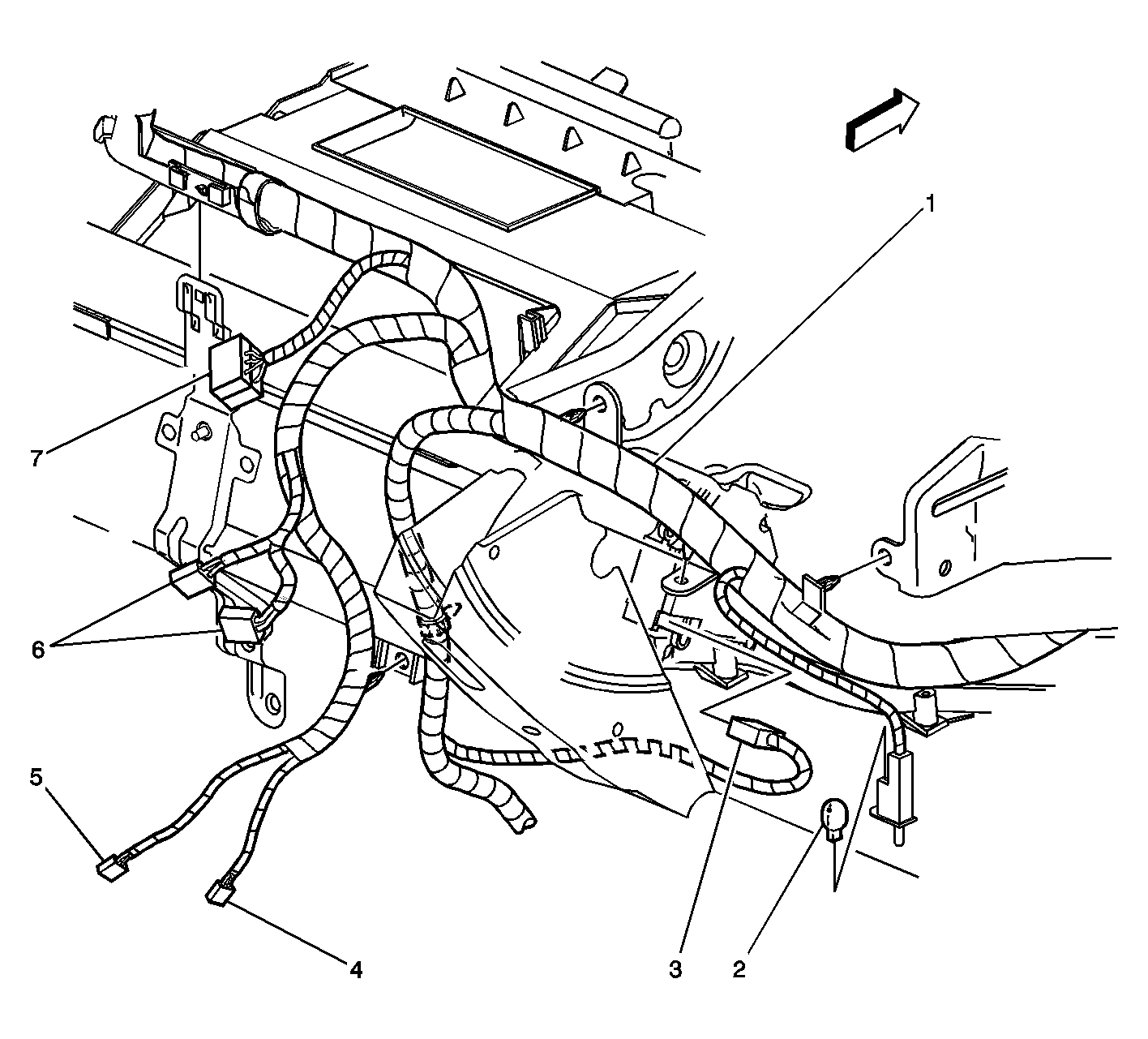 1
7
6
5
4
3
2