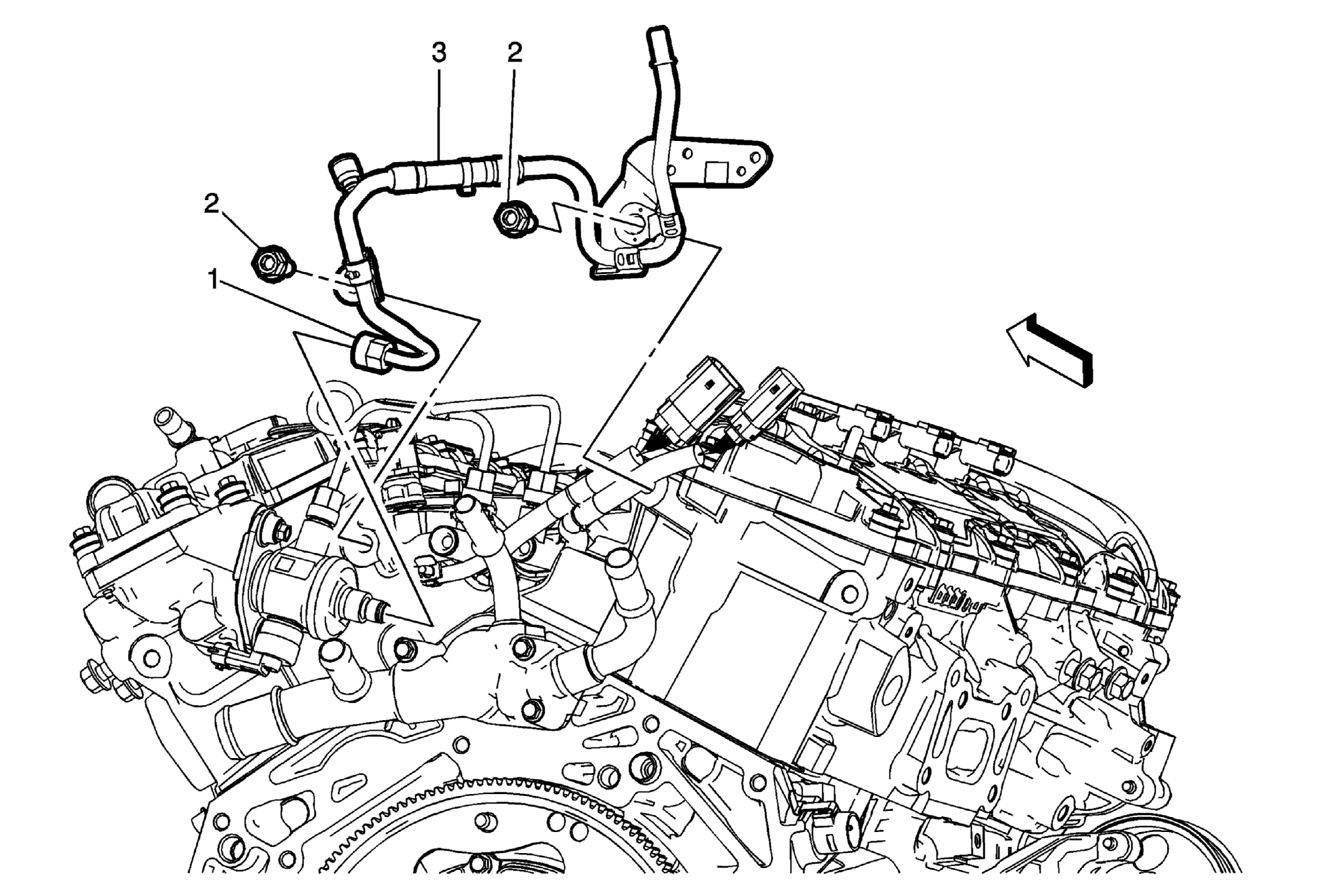 3
2
2
1