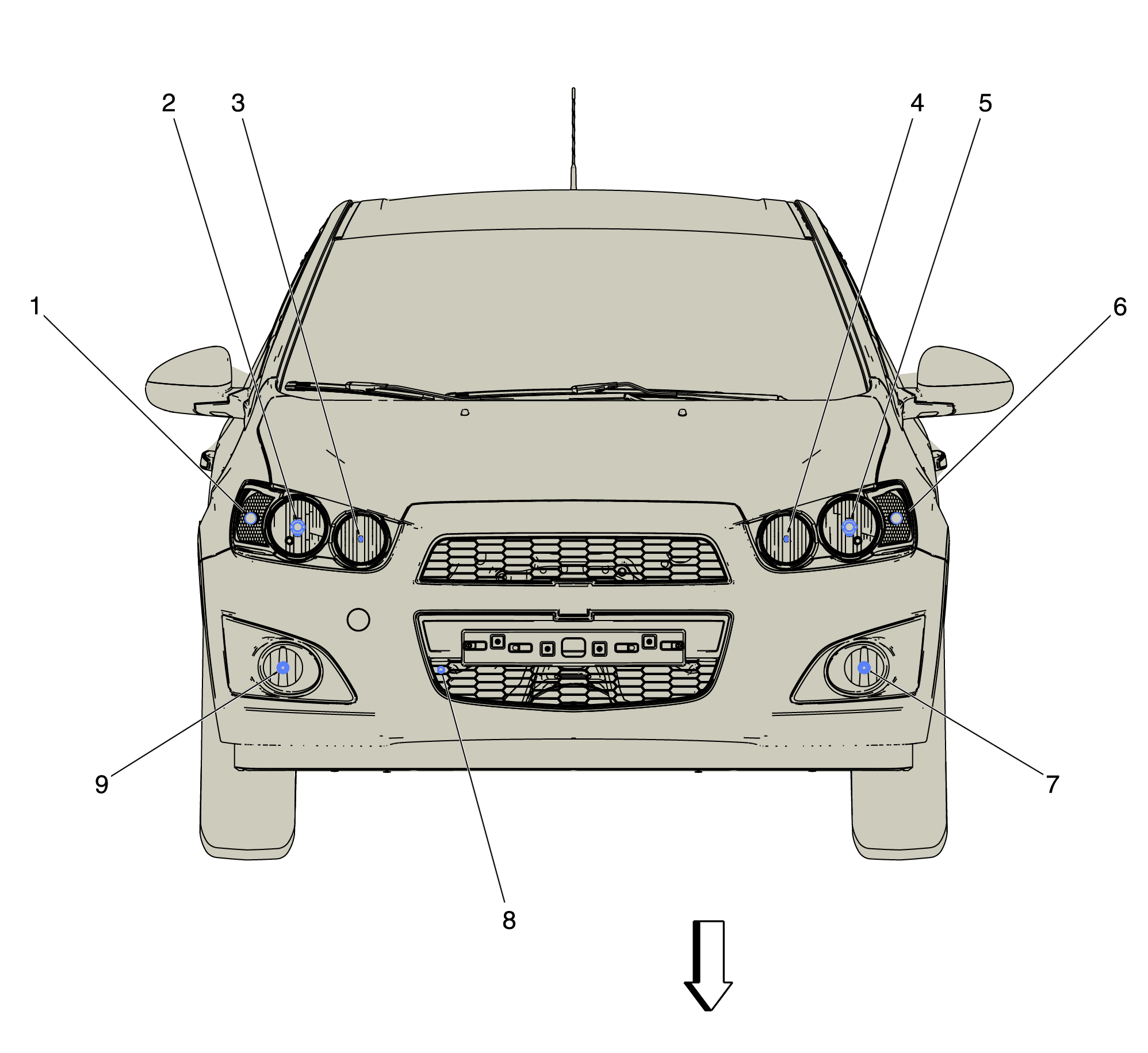 2
3
4
5
1
6
9
7
8