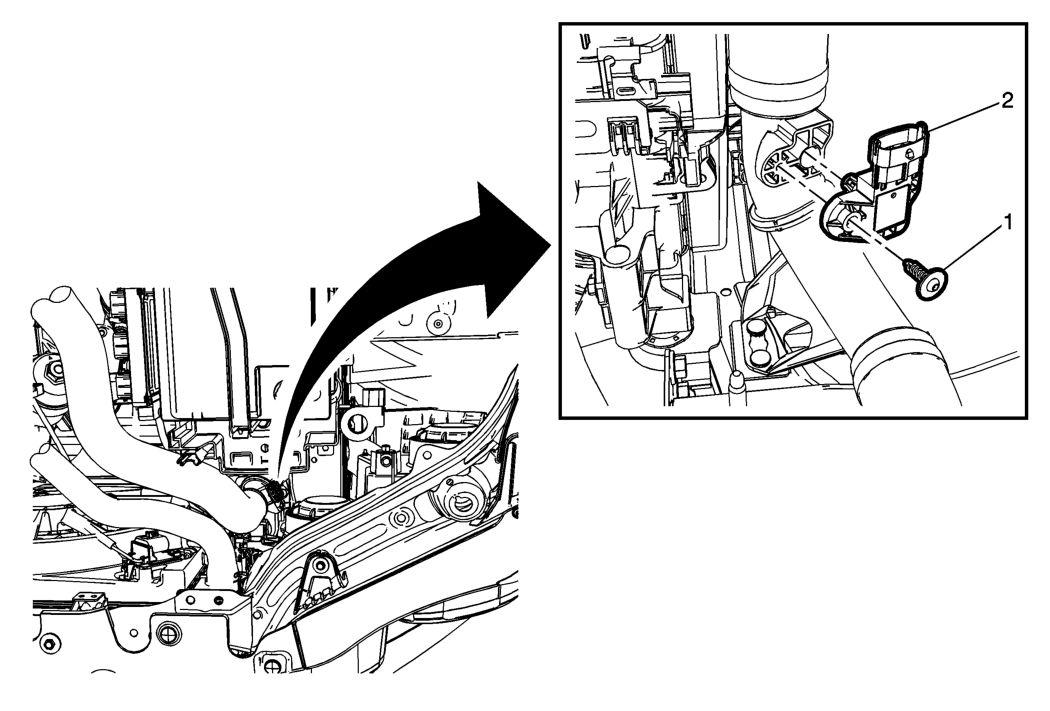 2
1