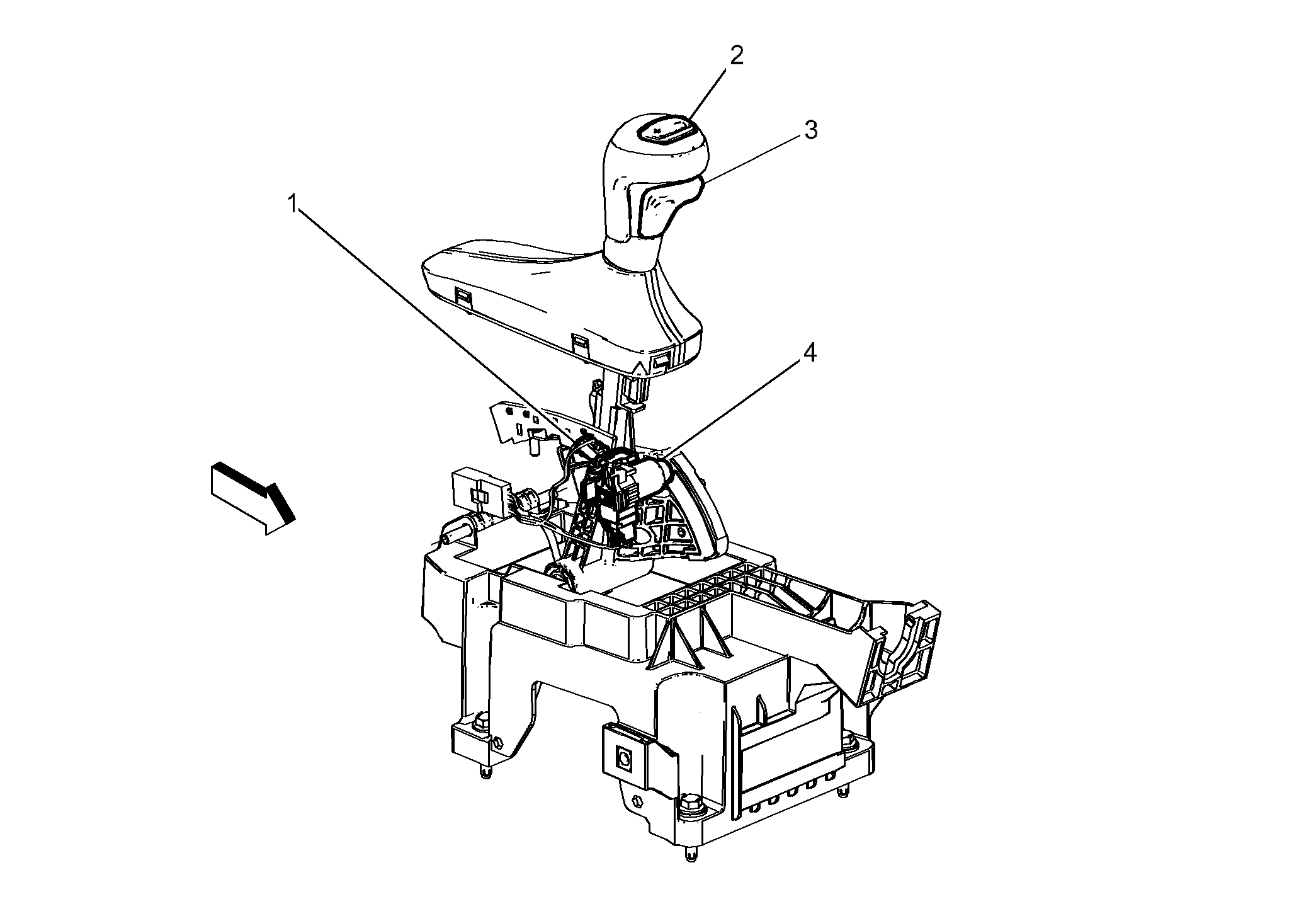 2
3
1
4