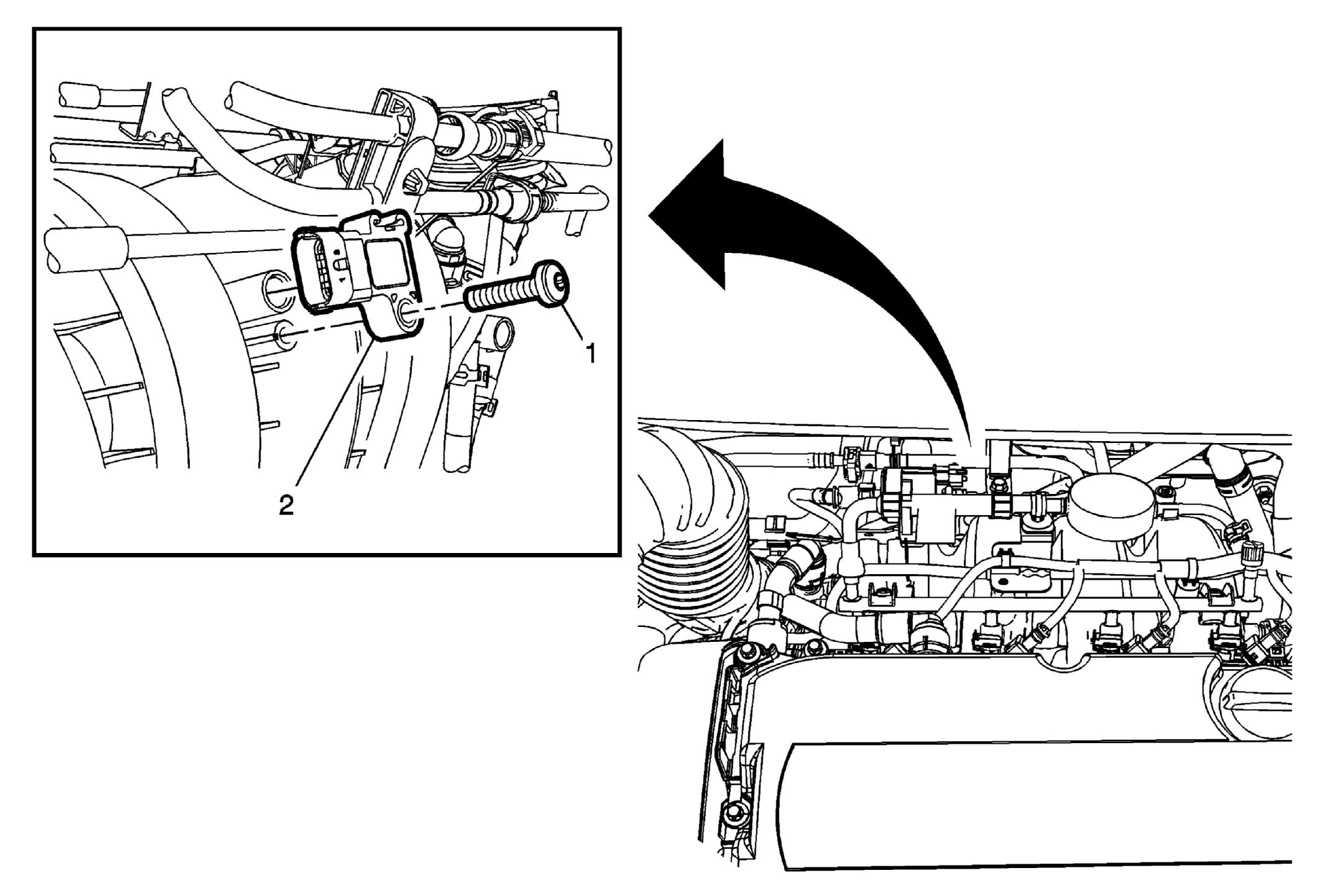 1
2