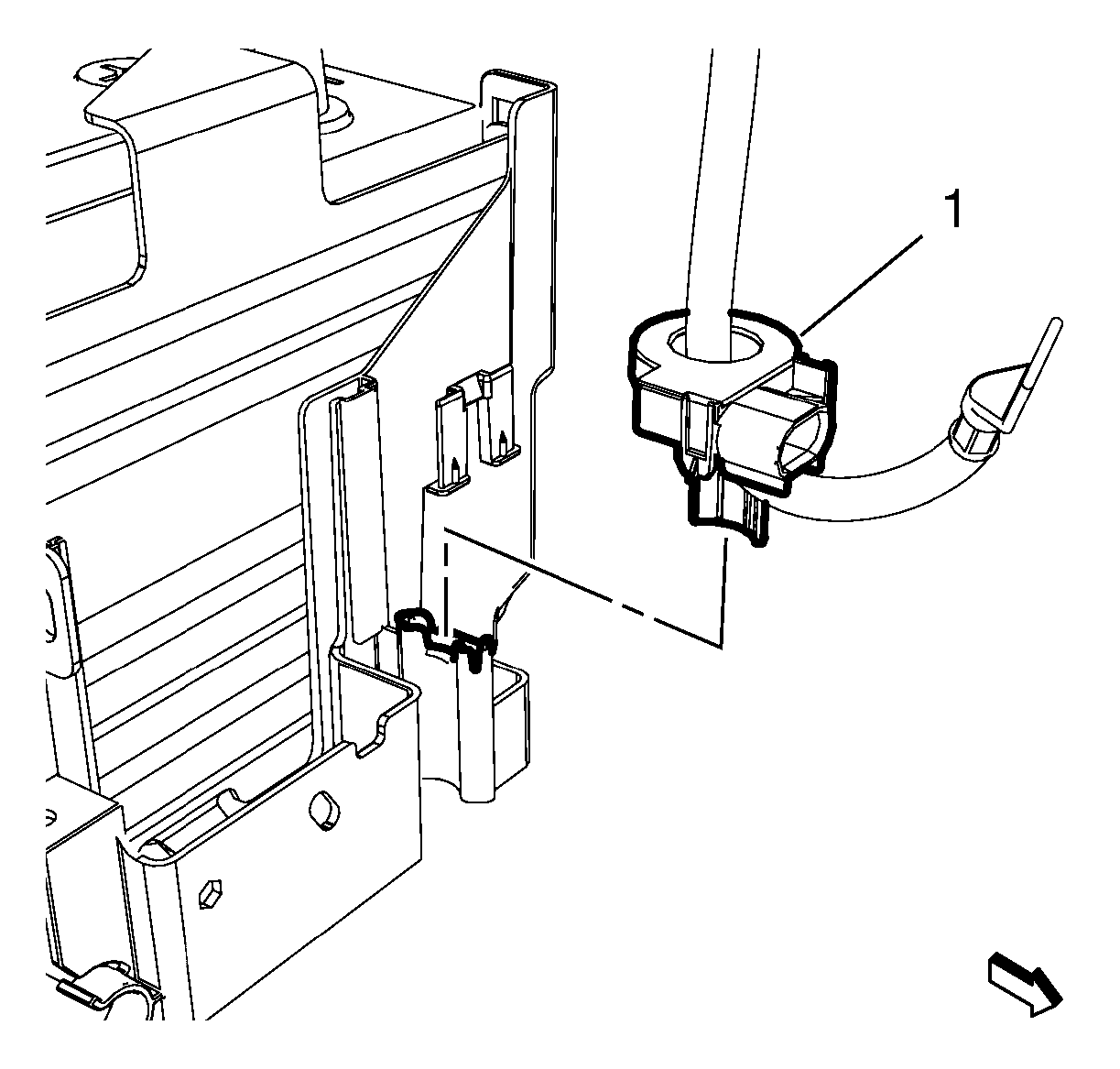 1