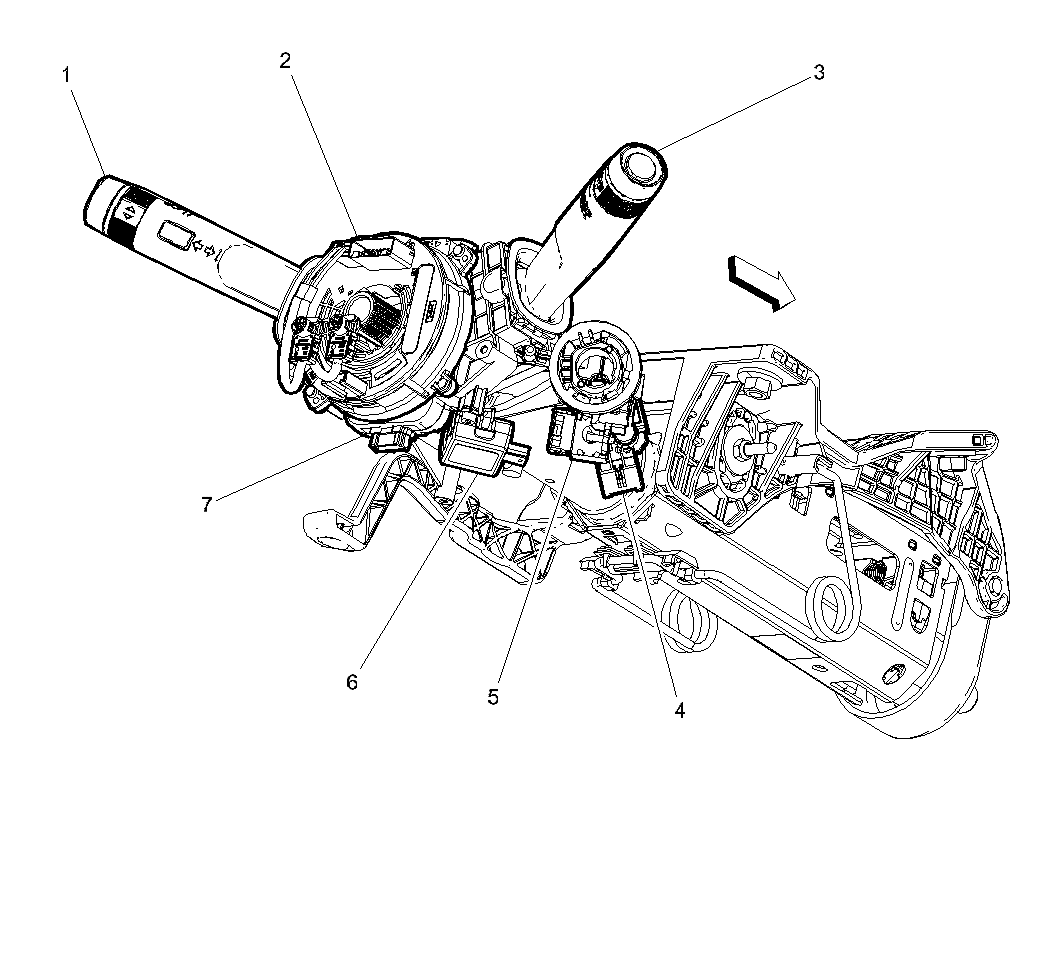 1
2
3
7
6
5
4