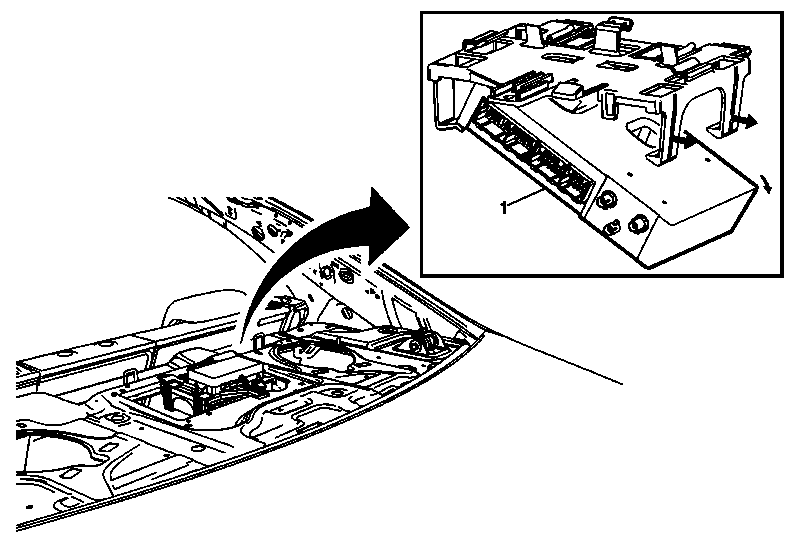 1