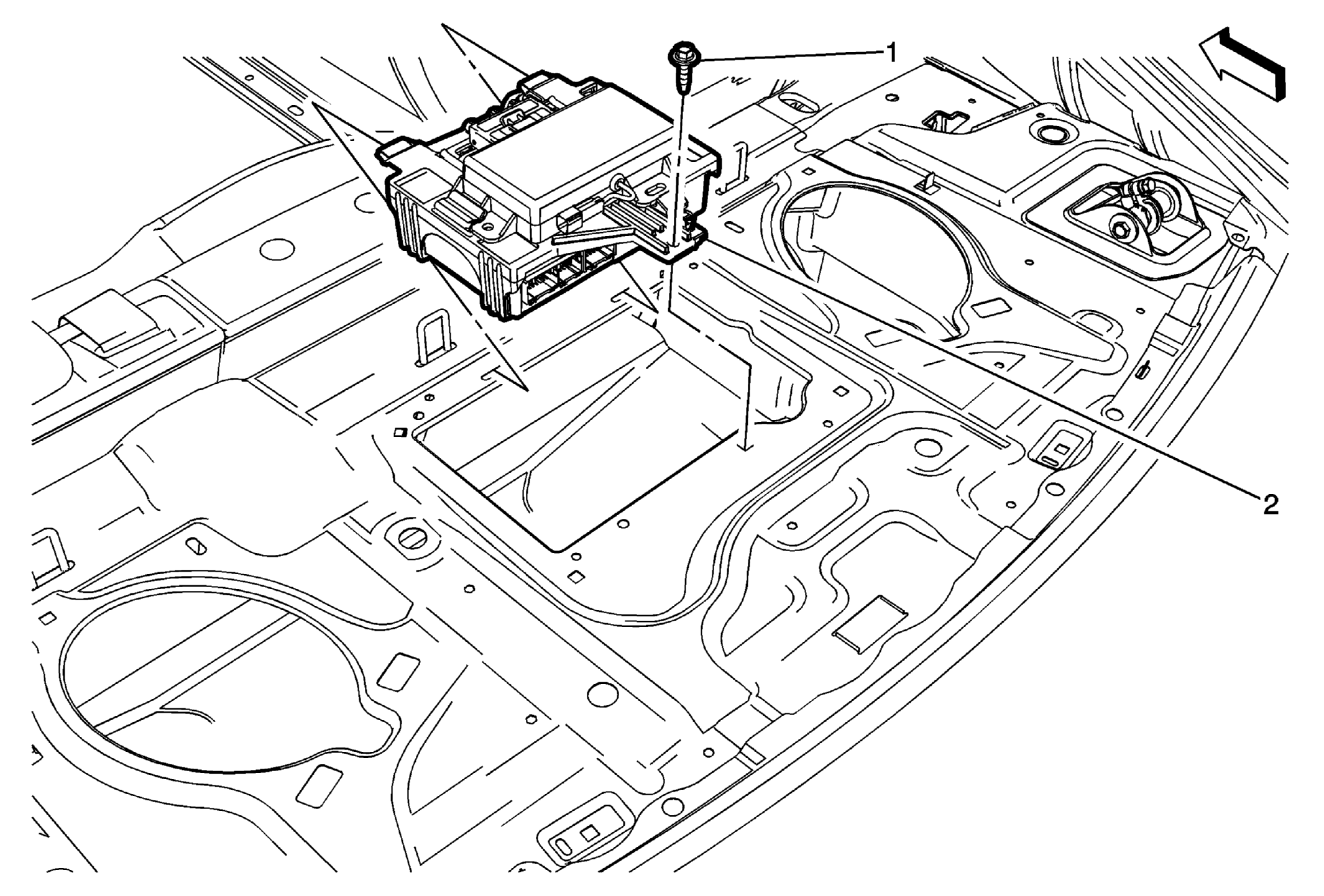 1
2