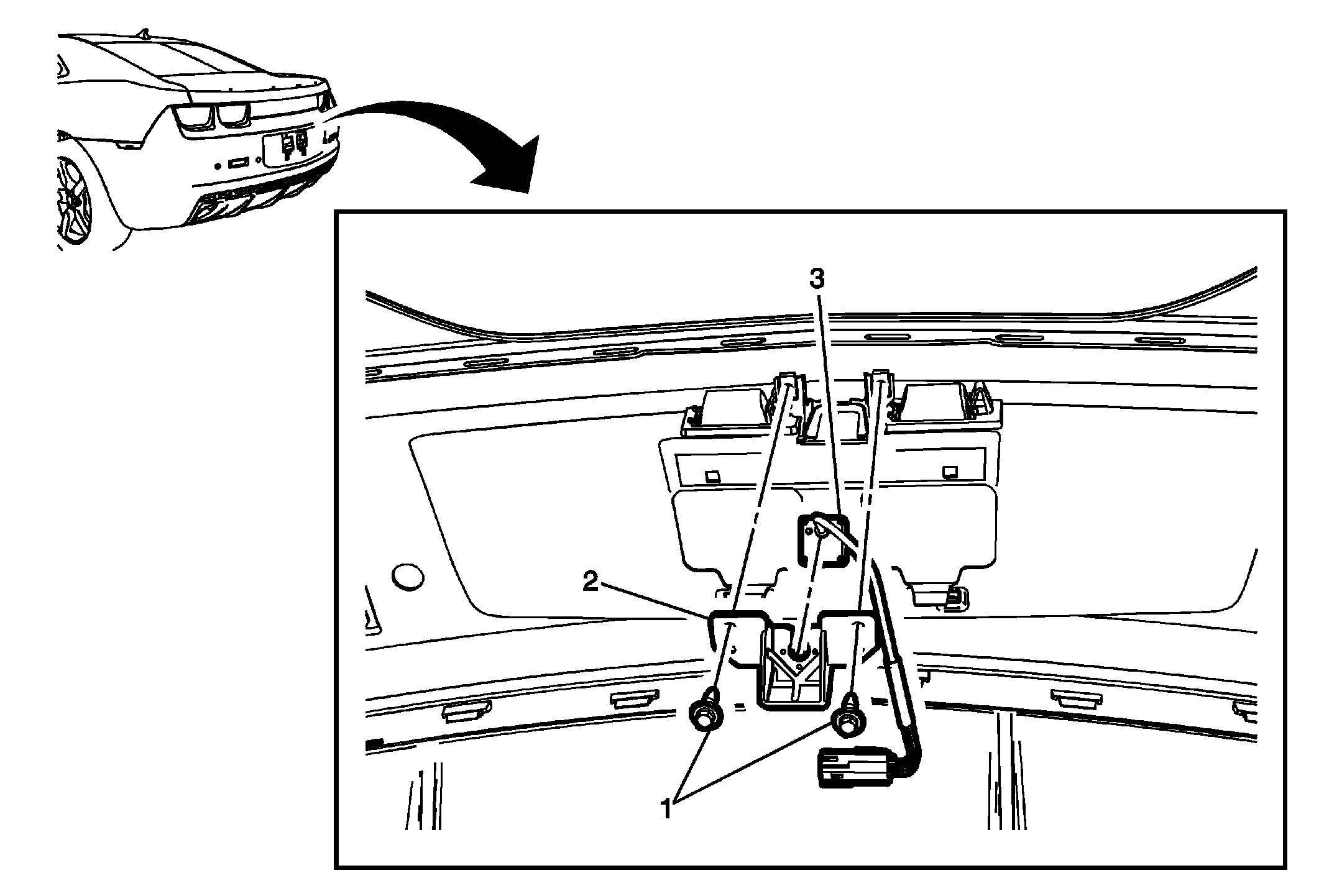 3

2

1