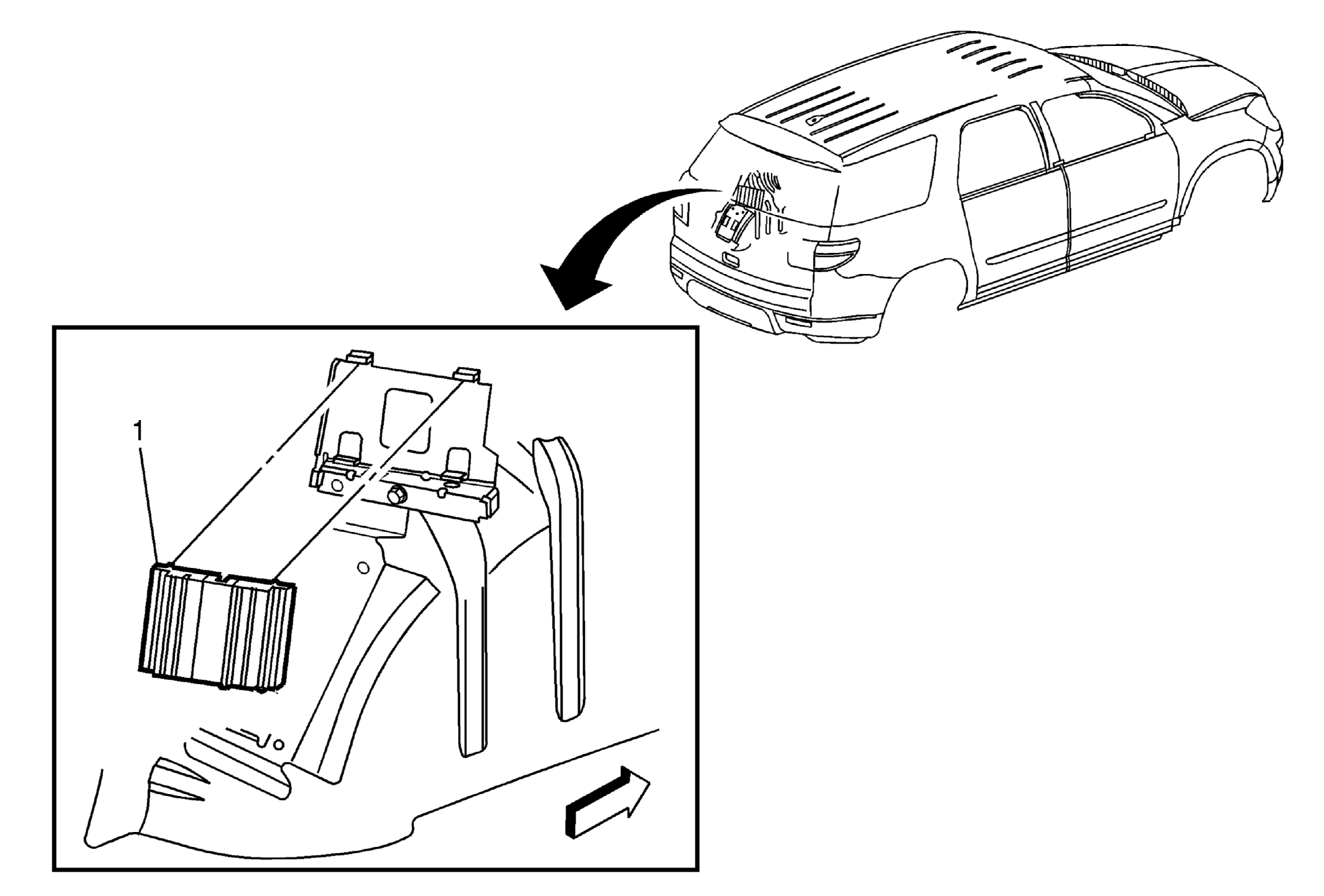 1