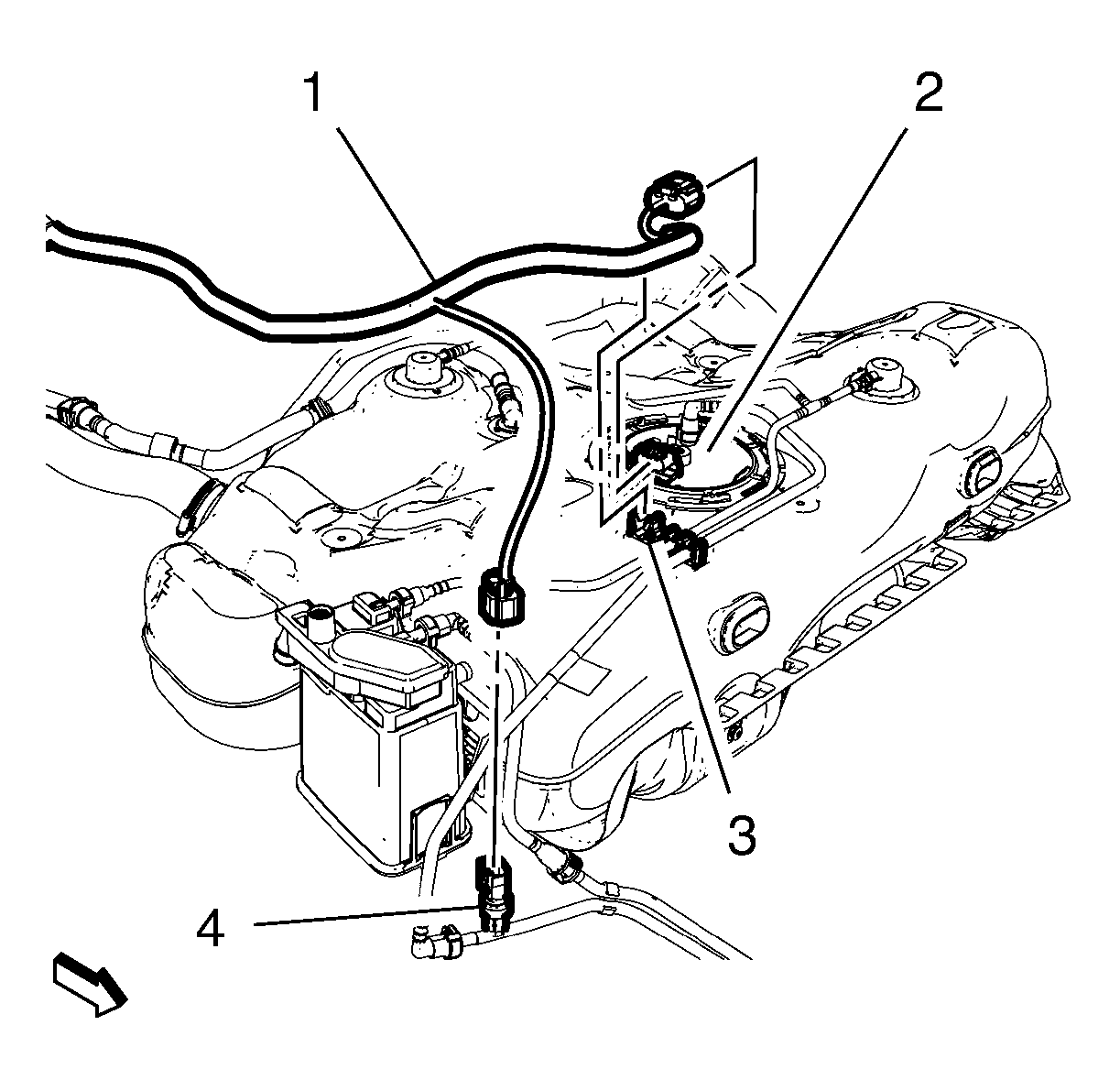 1
2
3
4