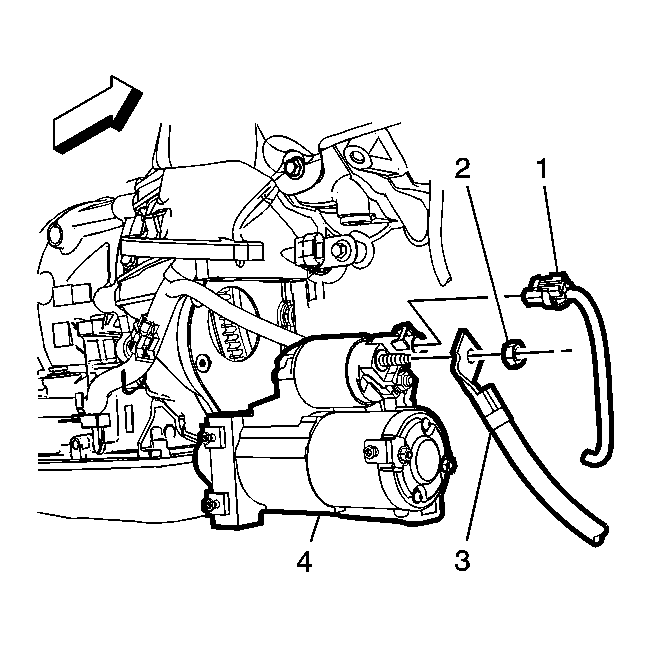 2
1
4
3