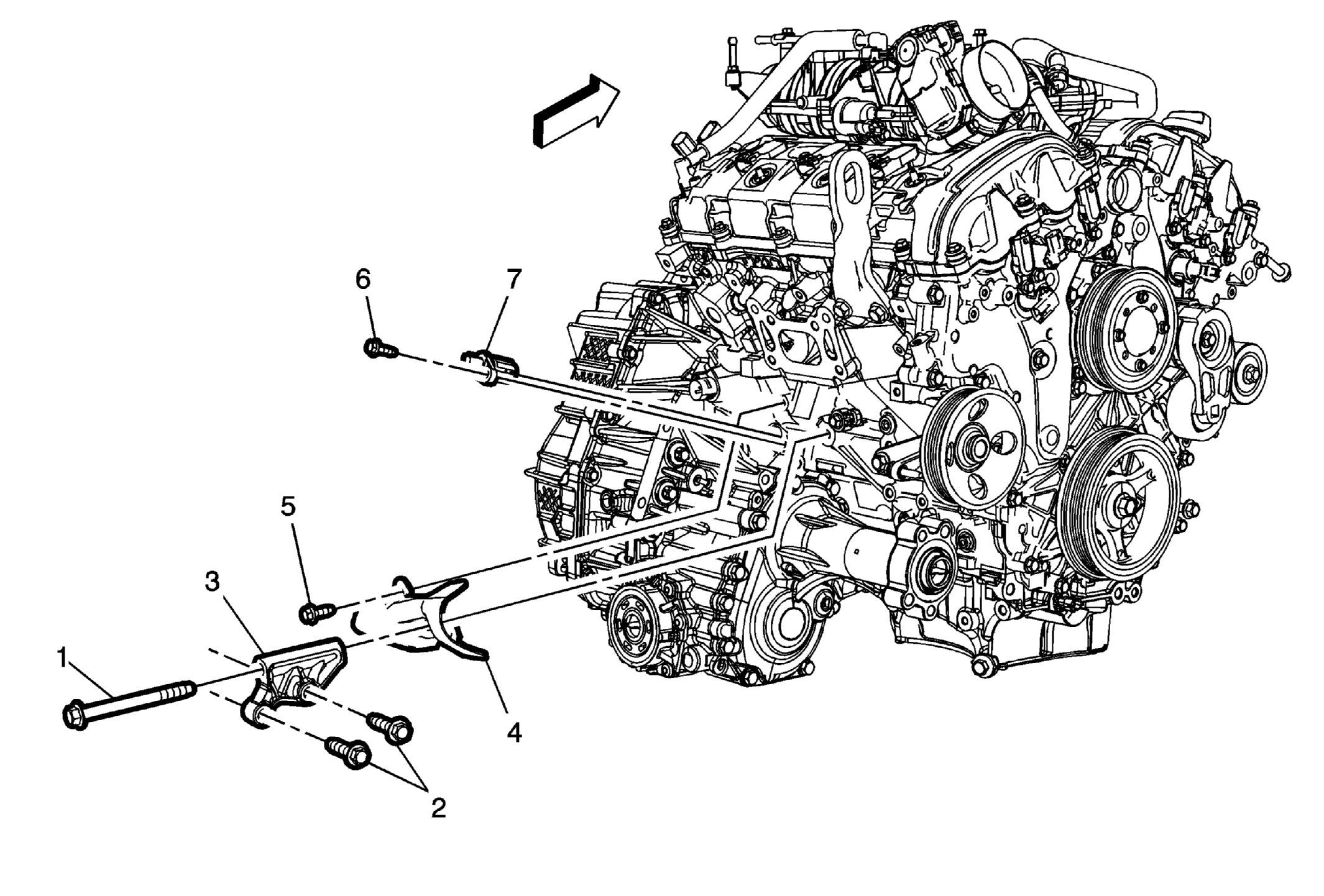 6
7
5
3
1
4
2