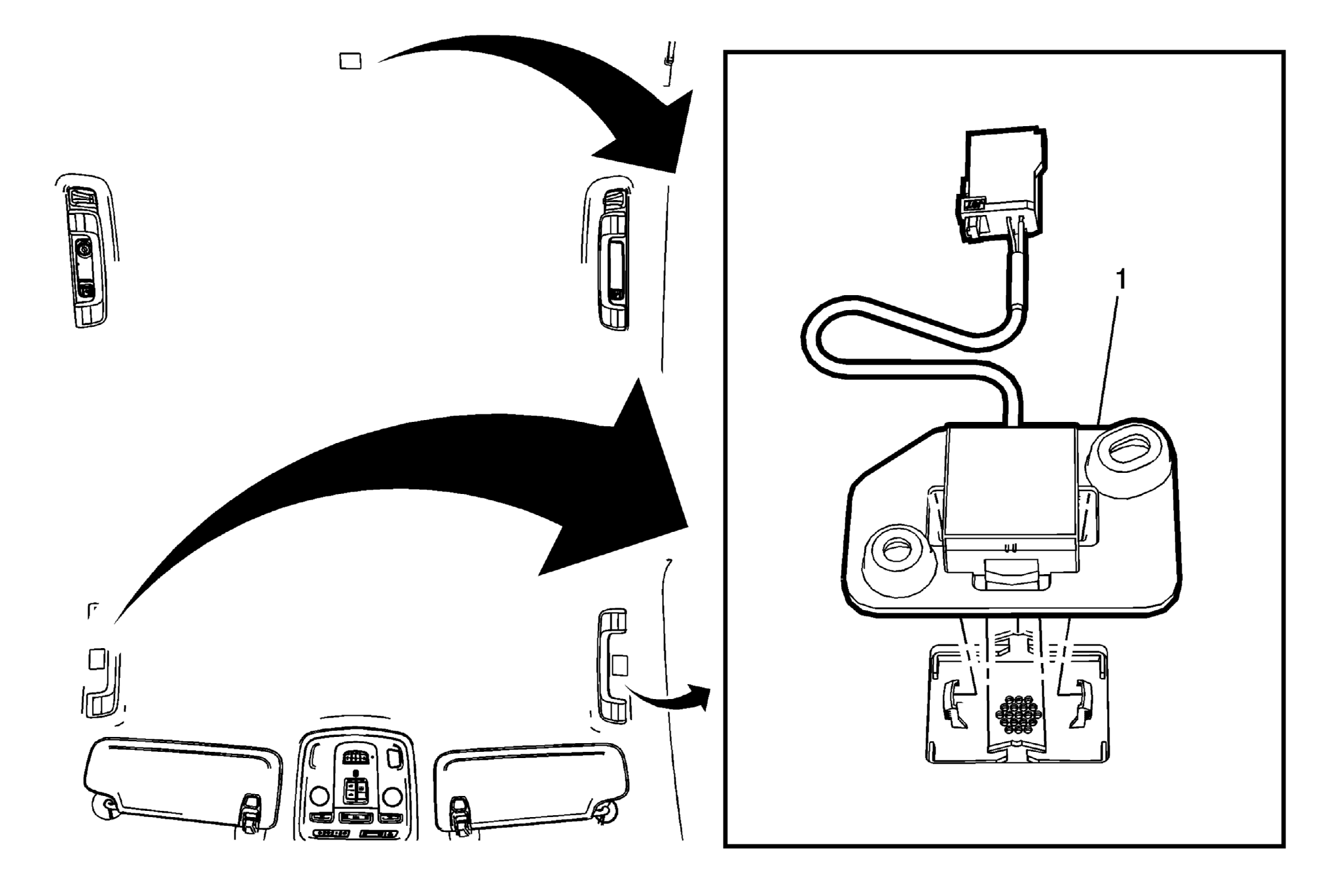 1