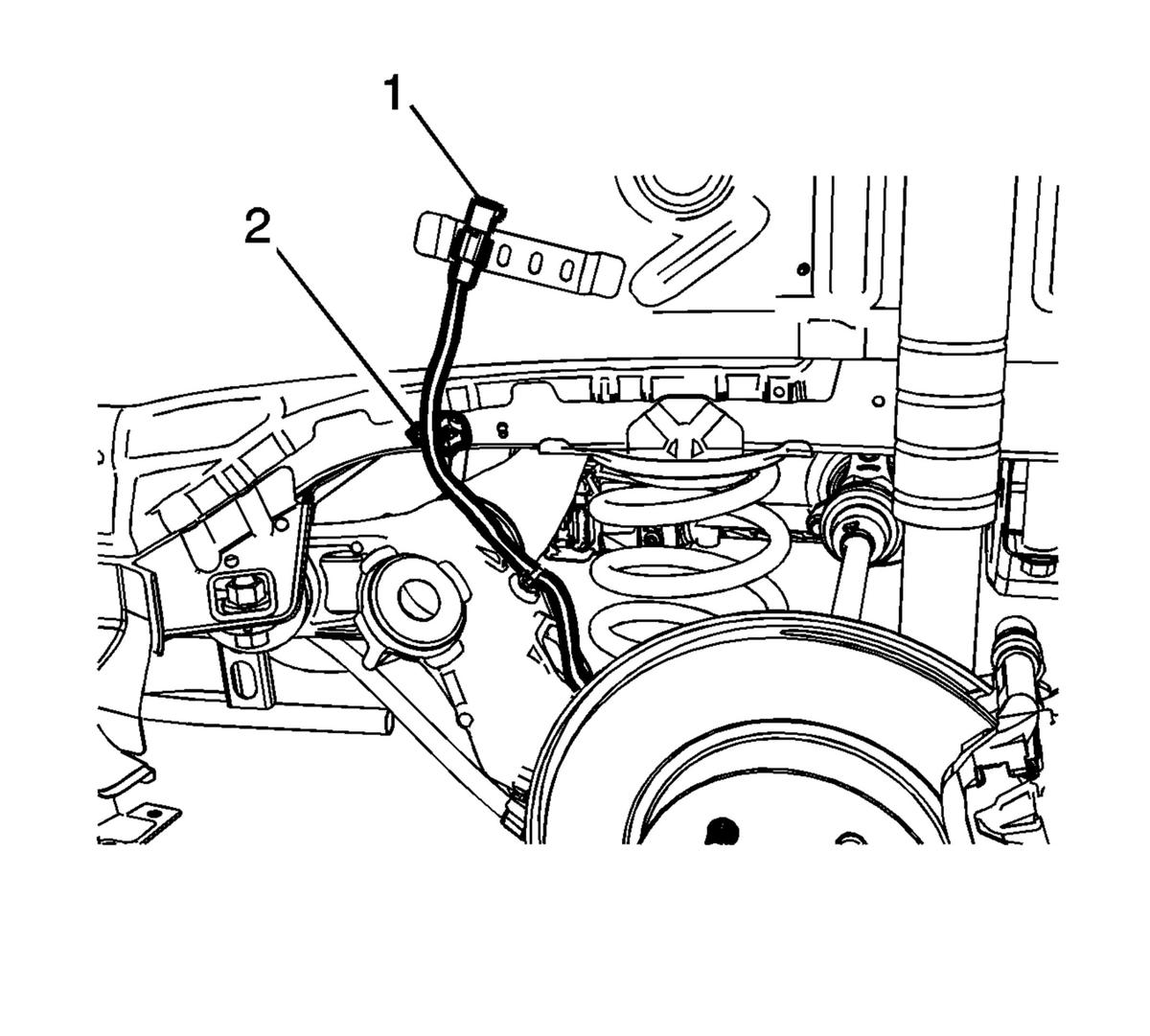 1

2