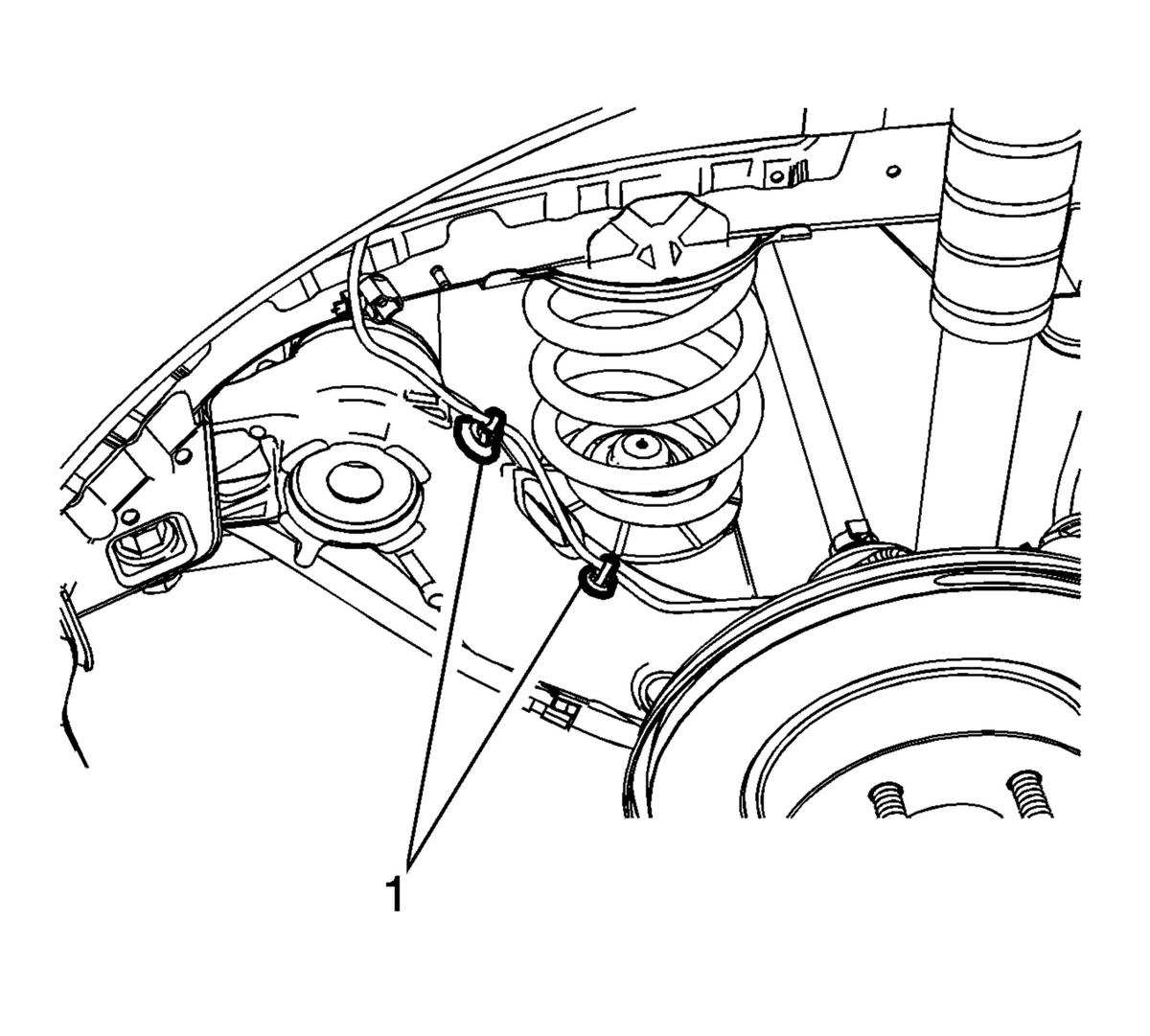 1