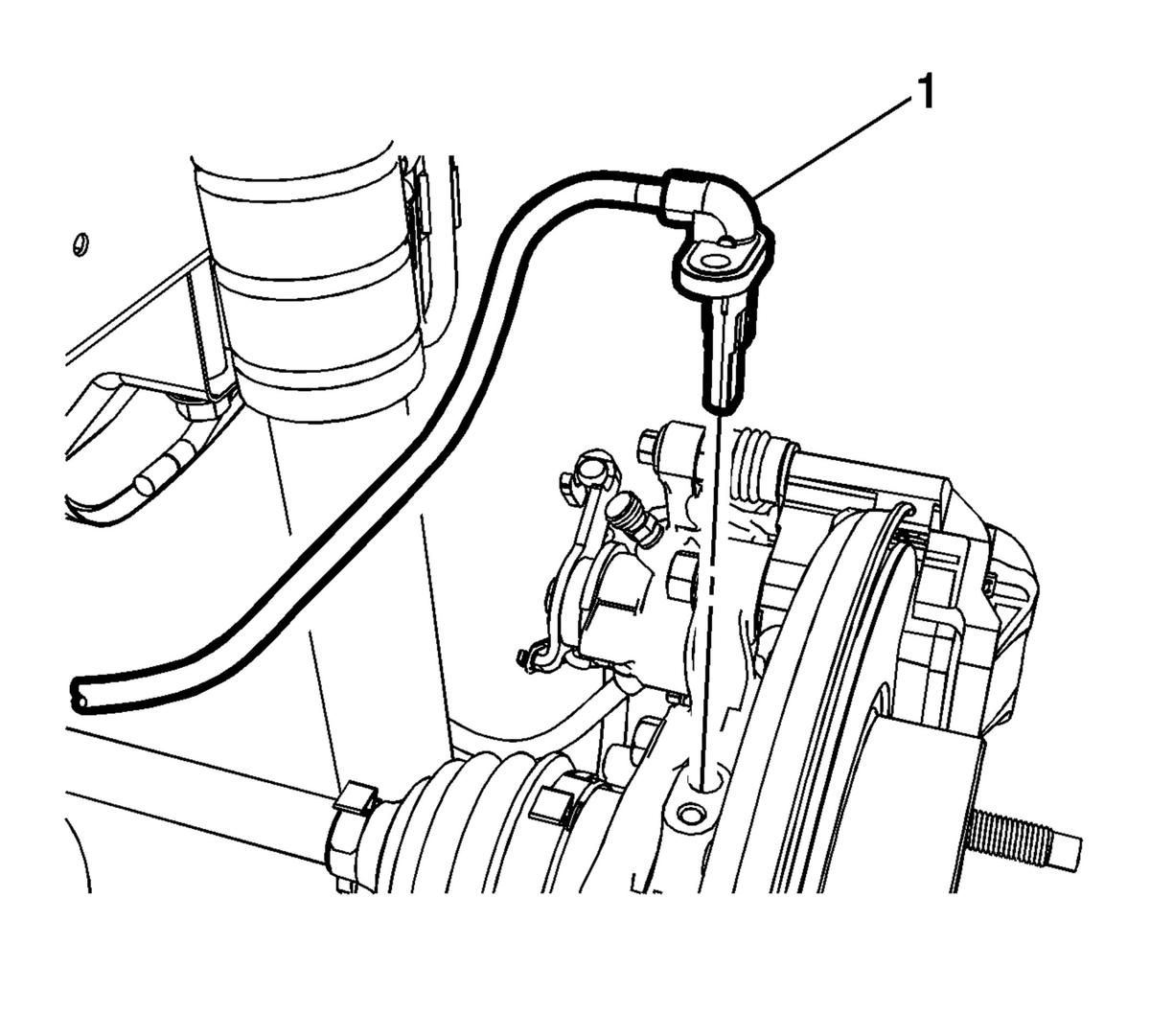 1