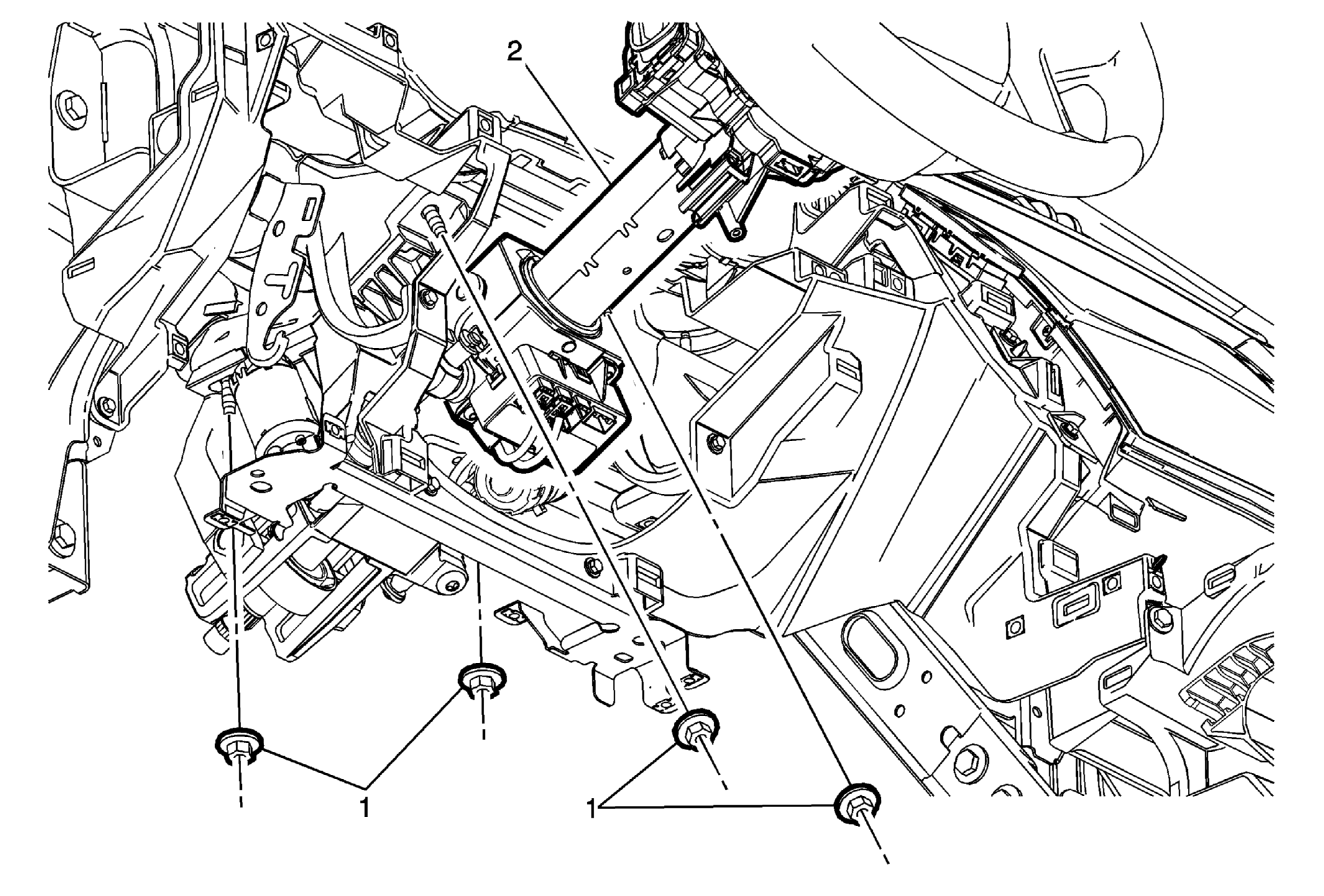 2

1

1