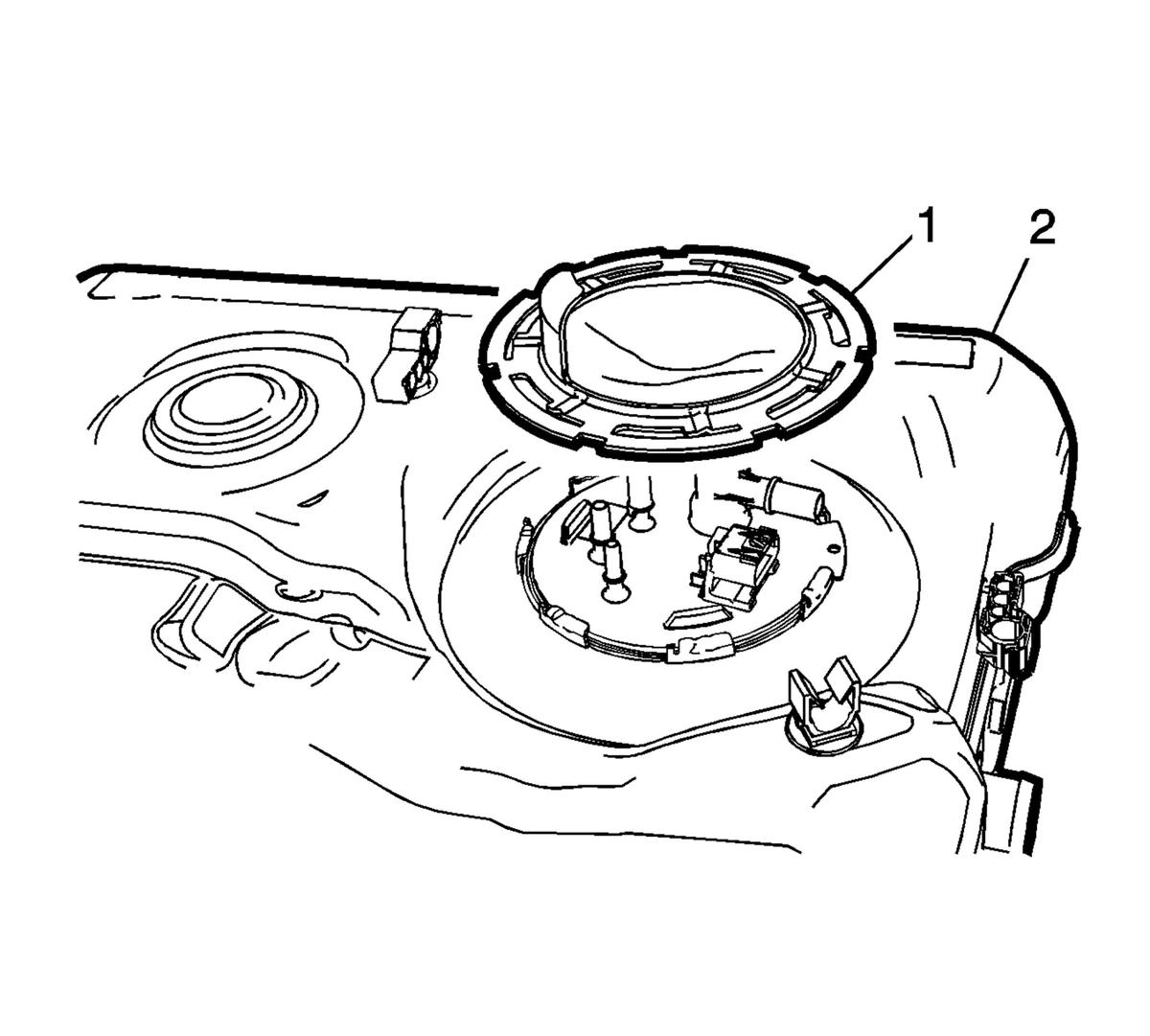 1
2