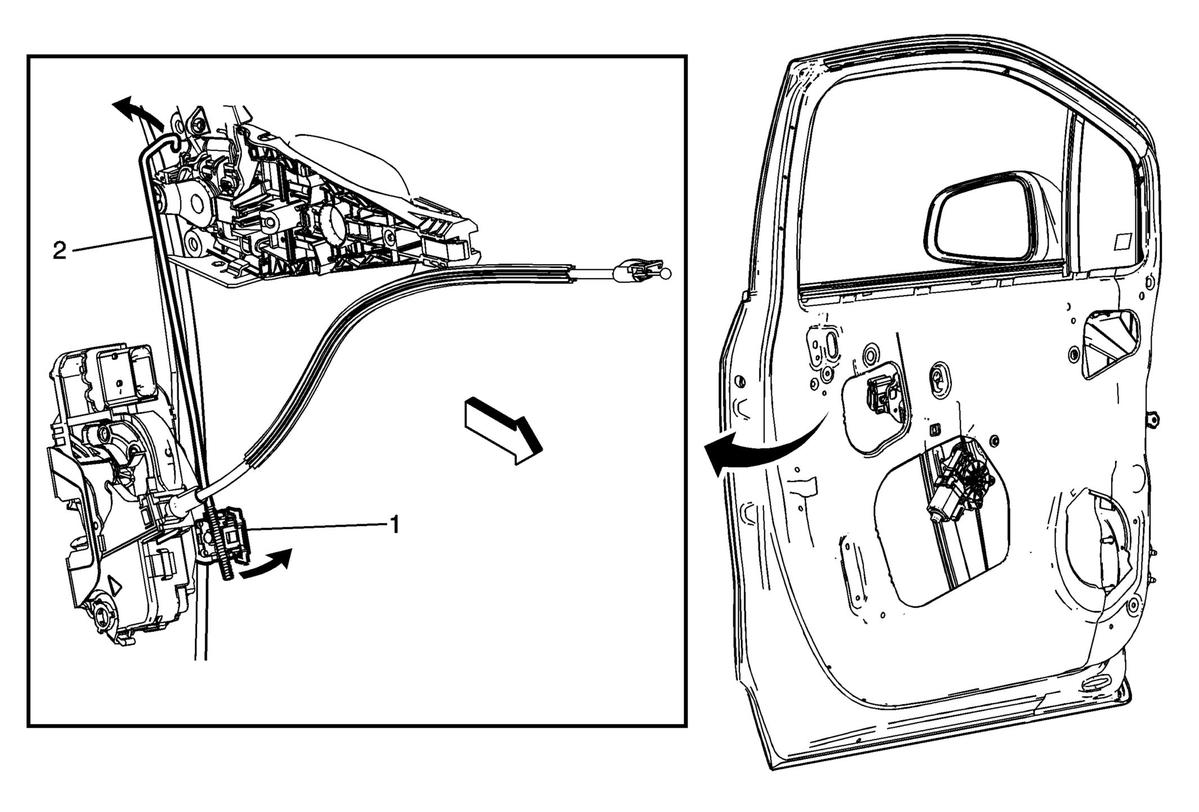 2
1