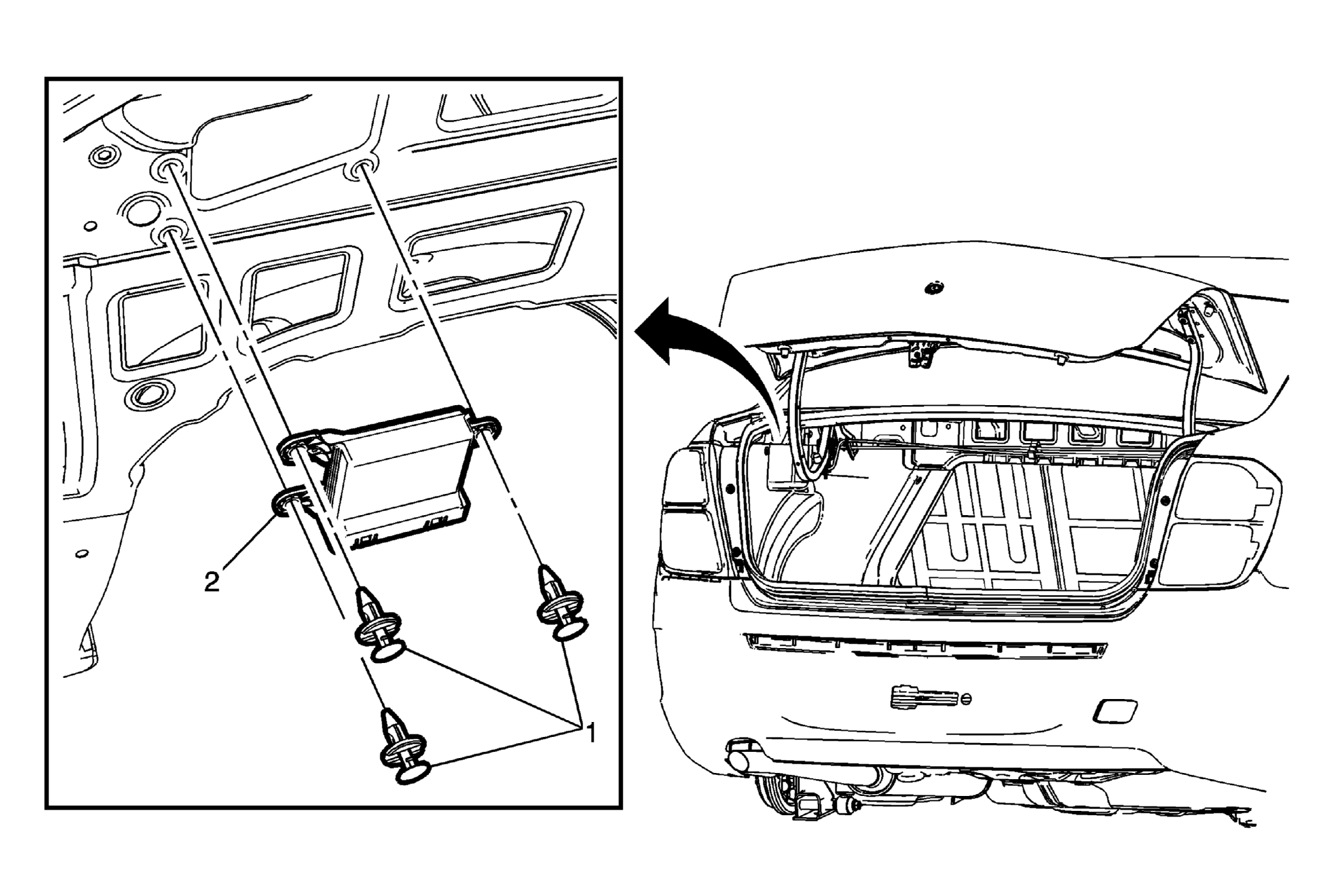 2
1