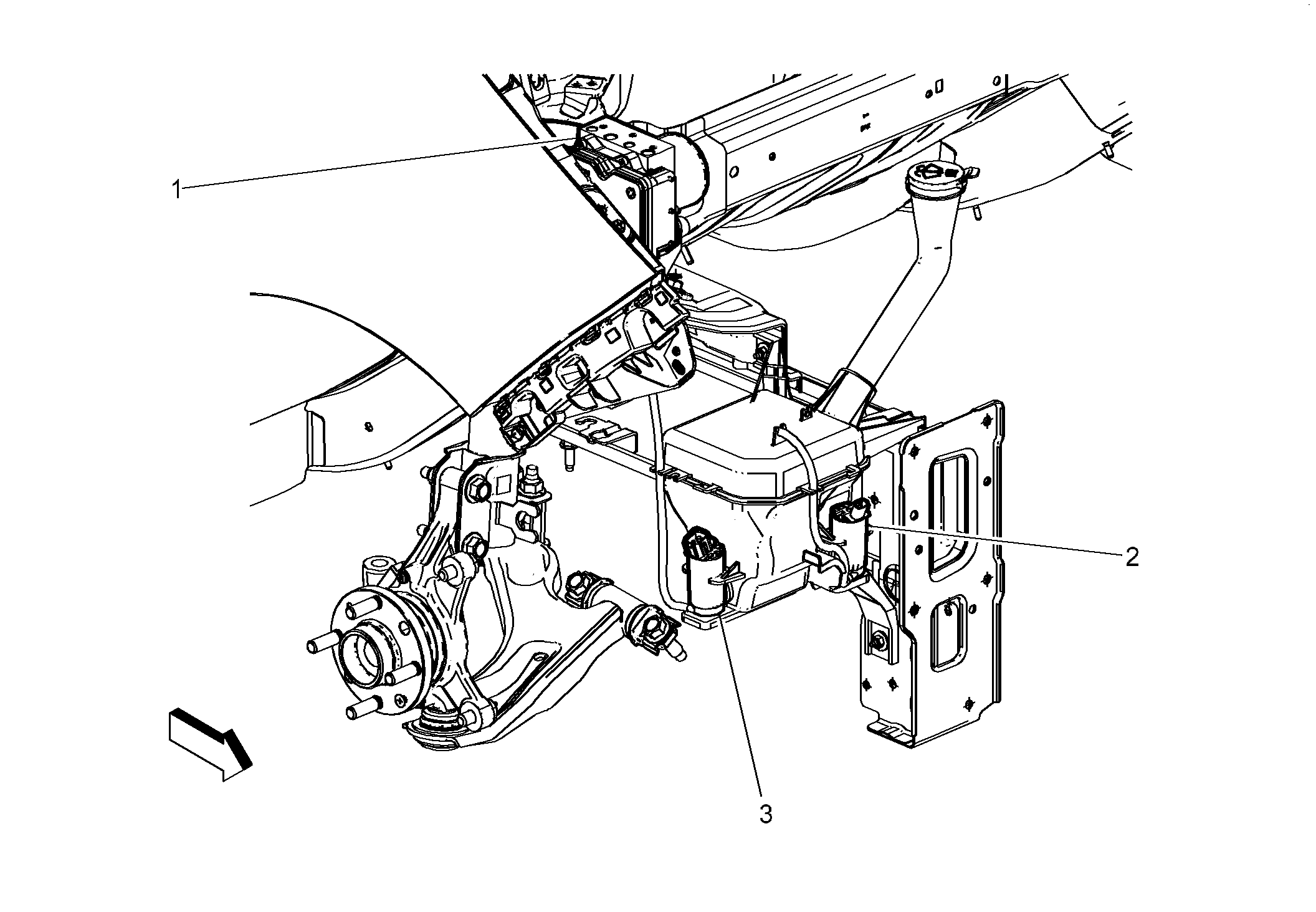 1

2

3