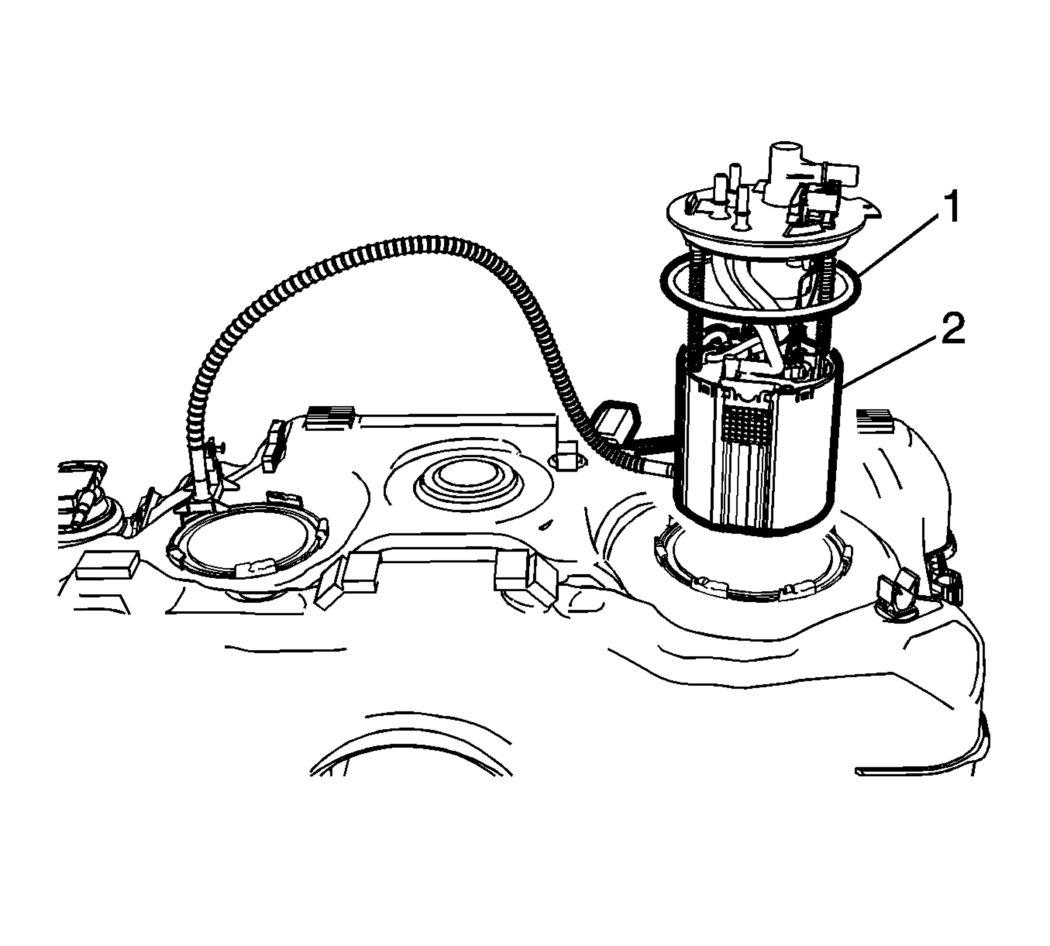 1
2