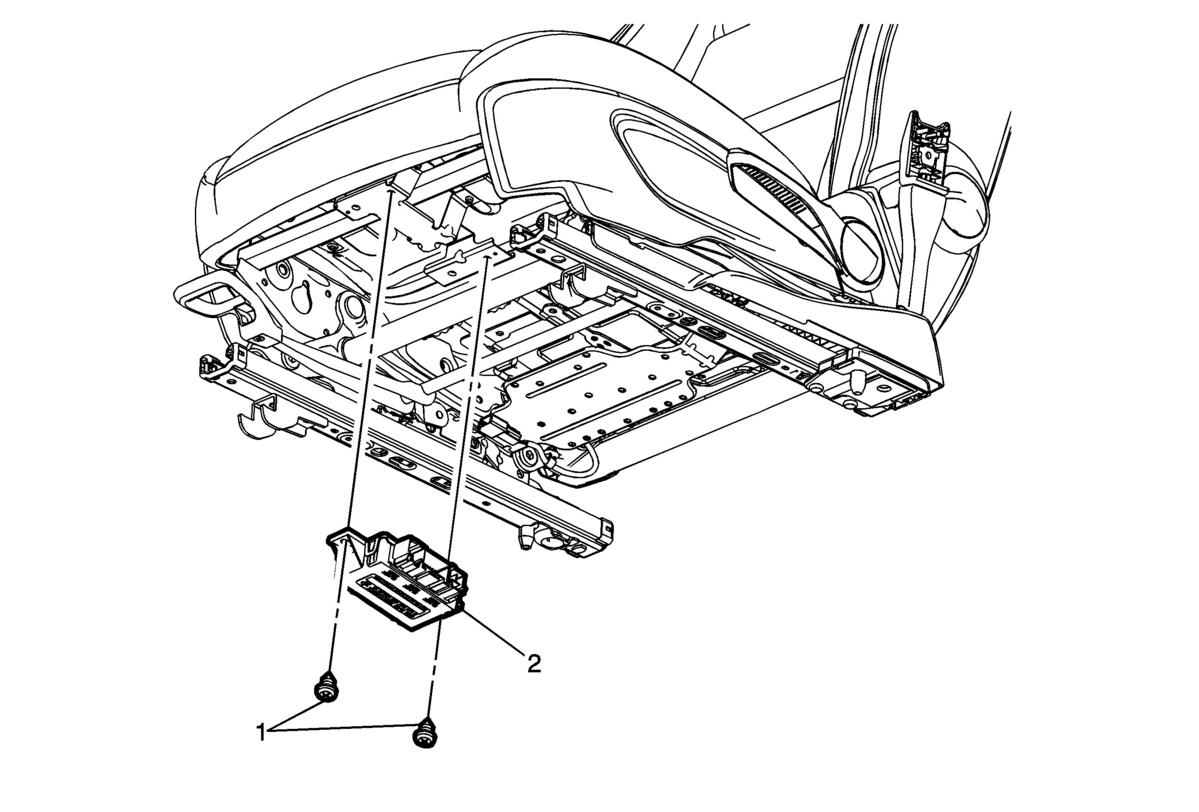 2

1