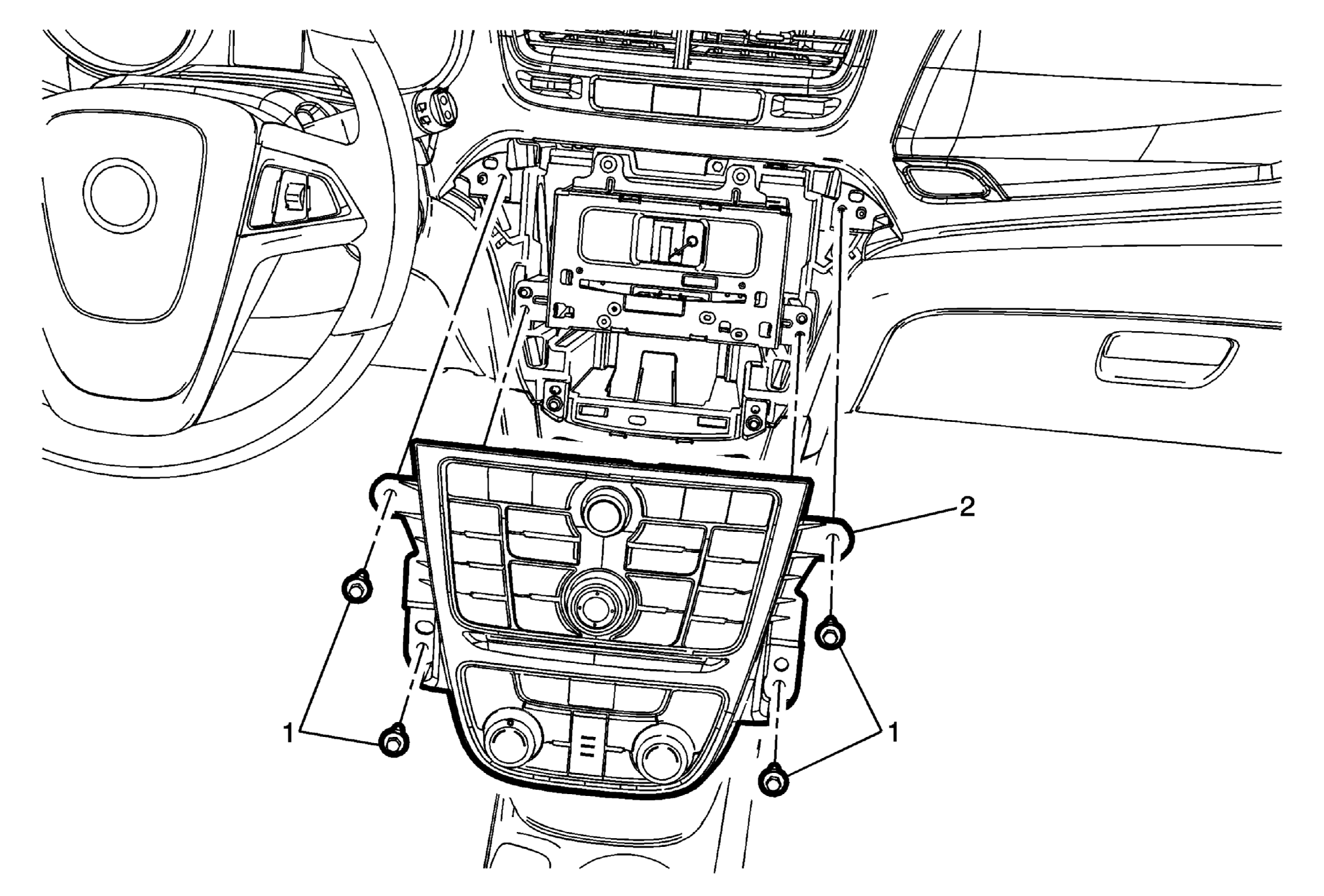 2

1

1