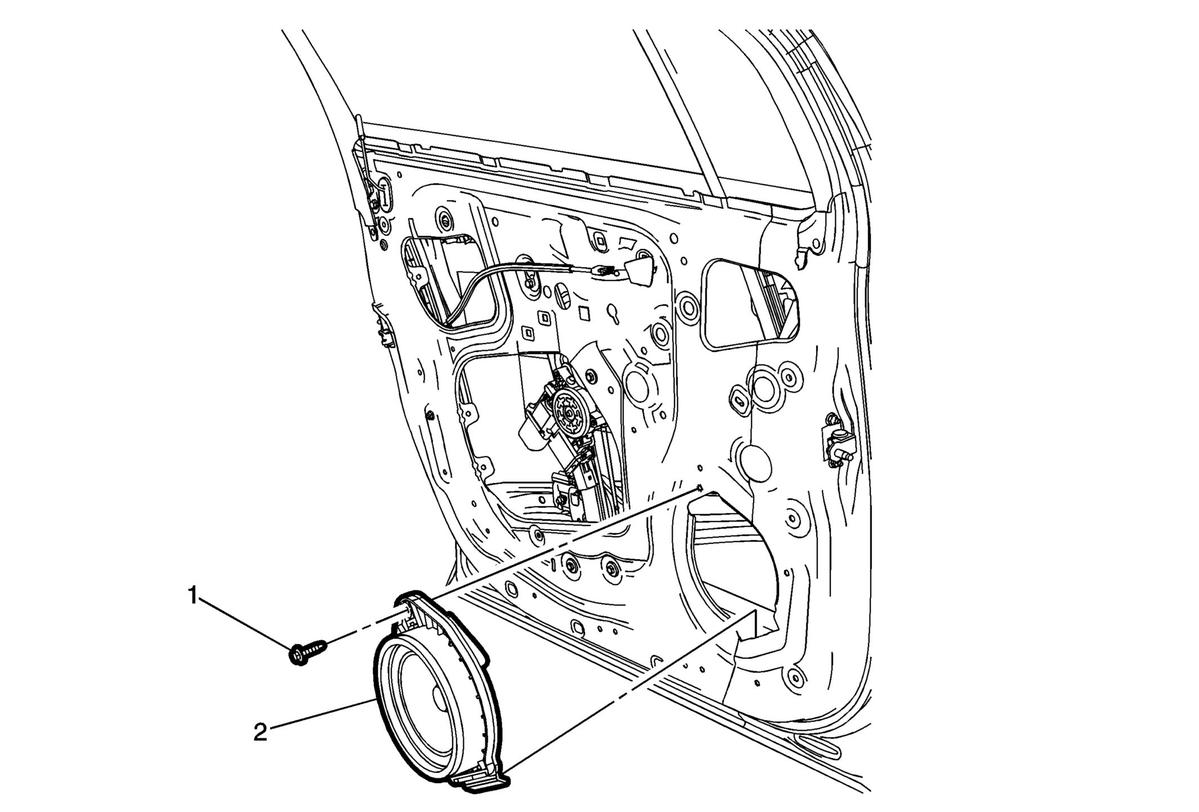 1
2