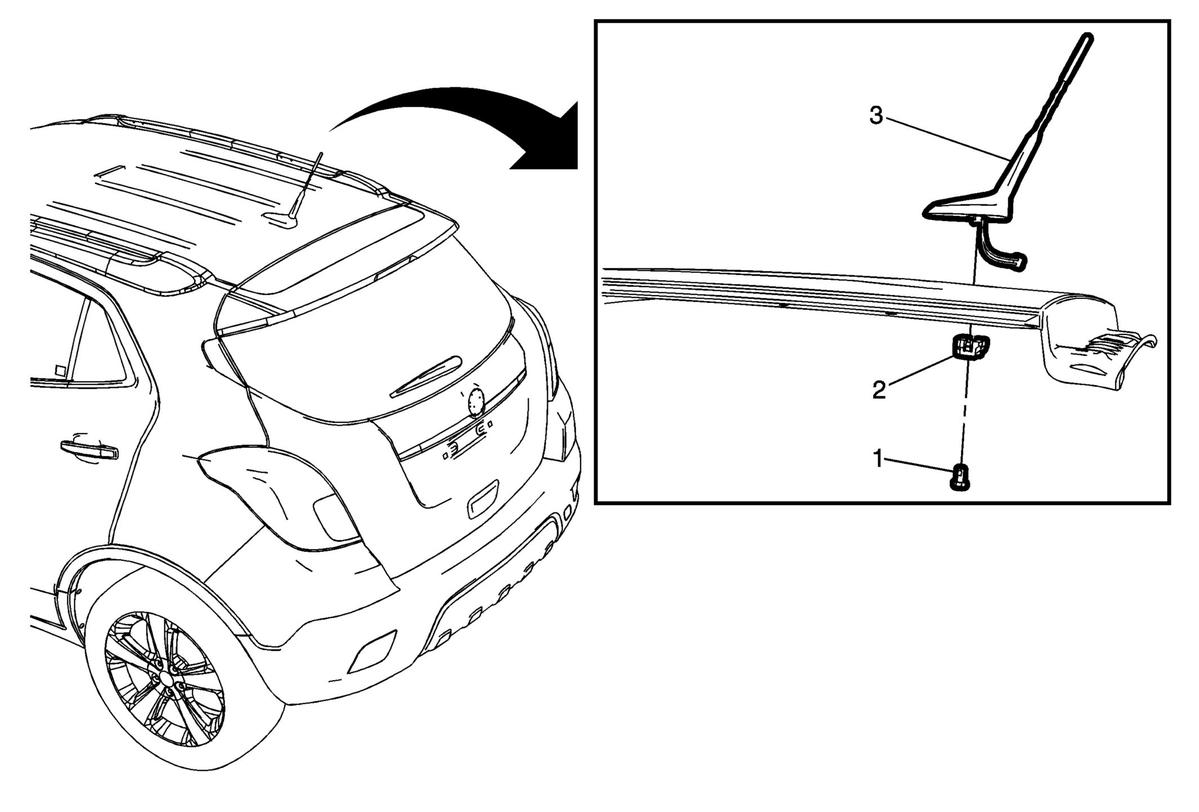 3
2
1