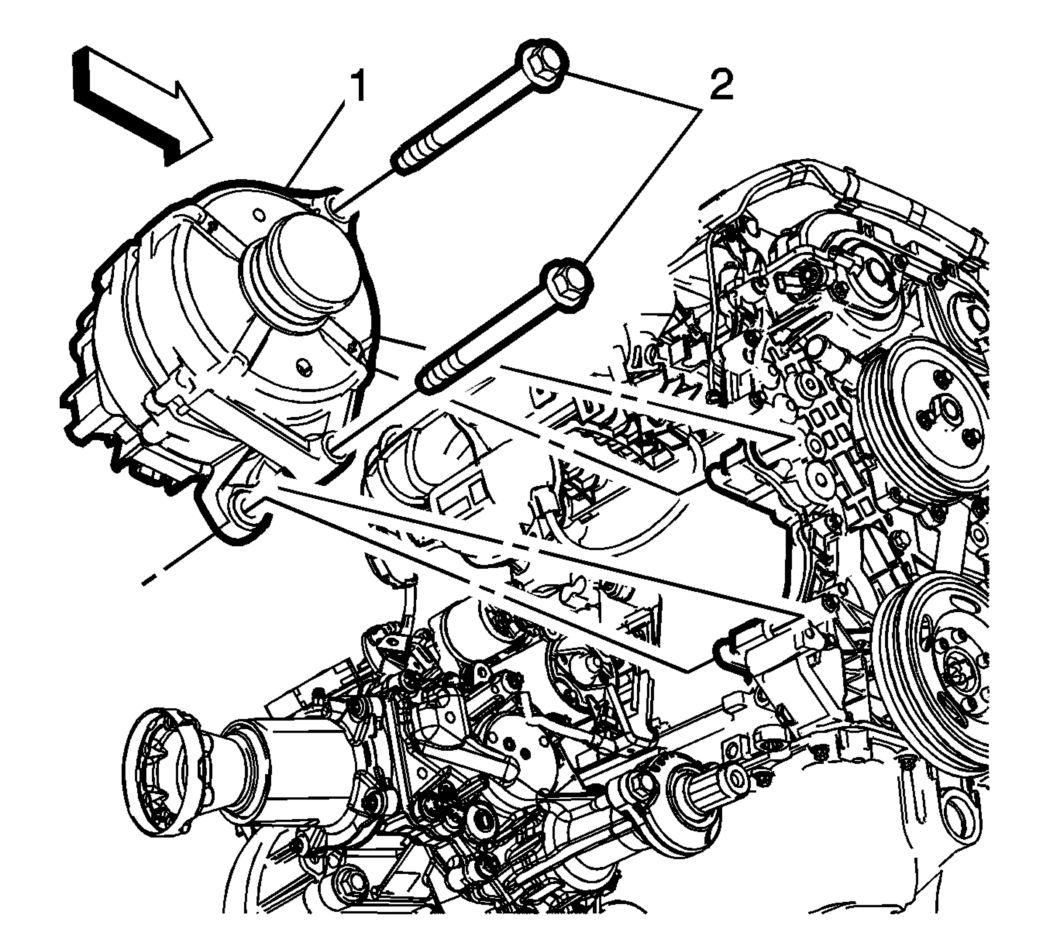 1
2