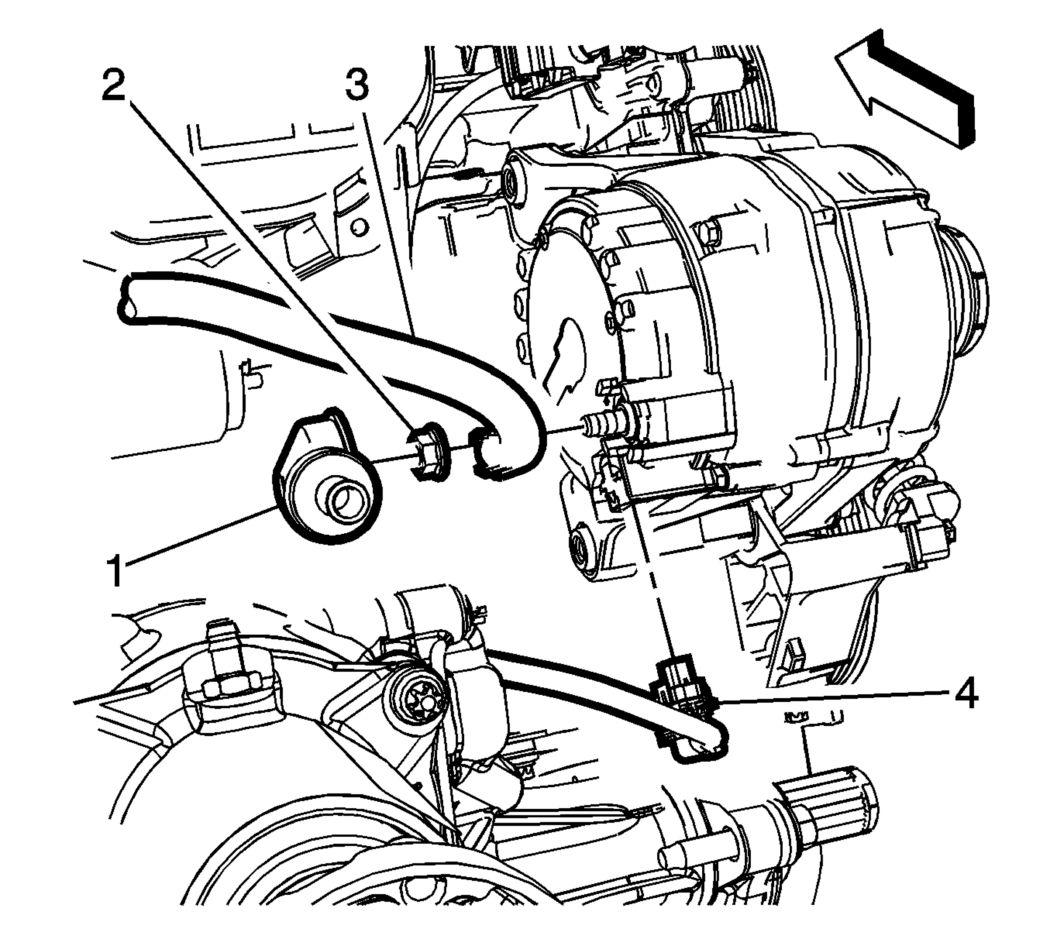 2
3
1
4