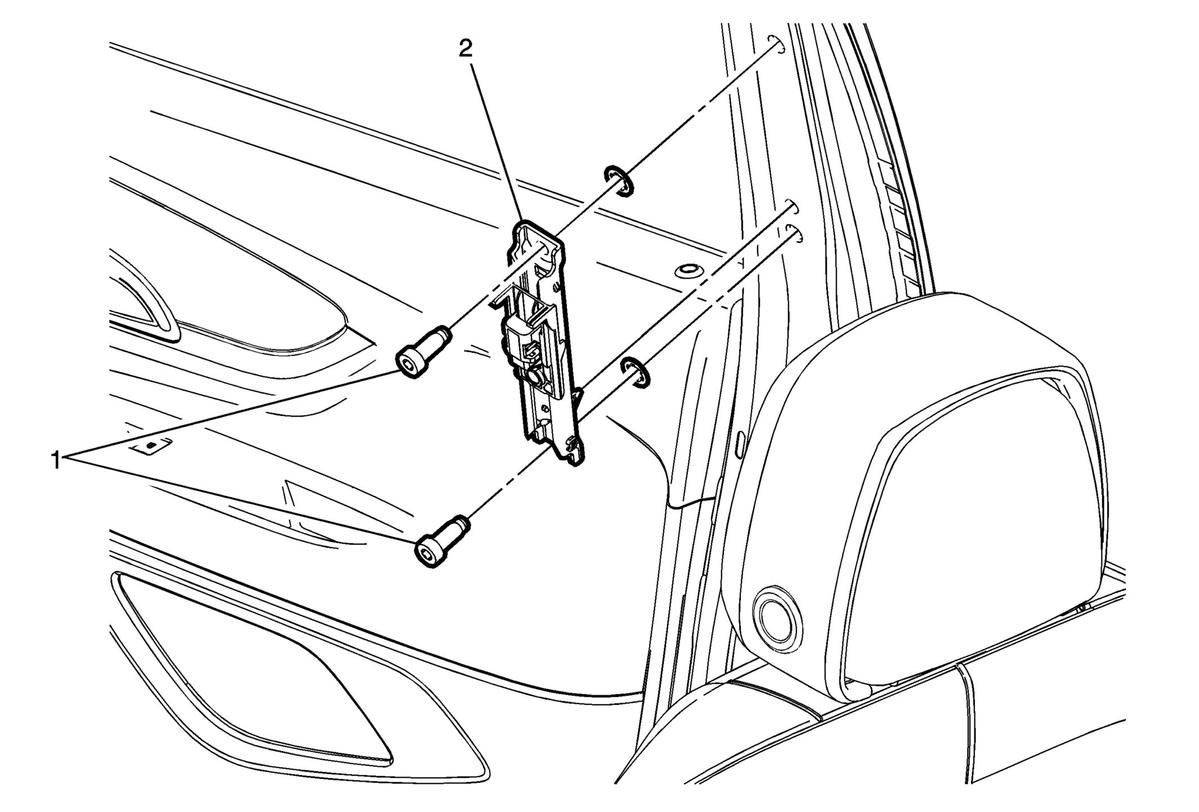 2

1