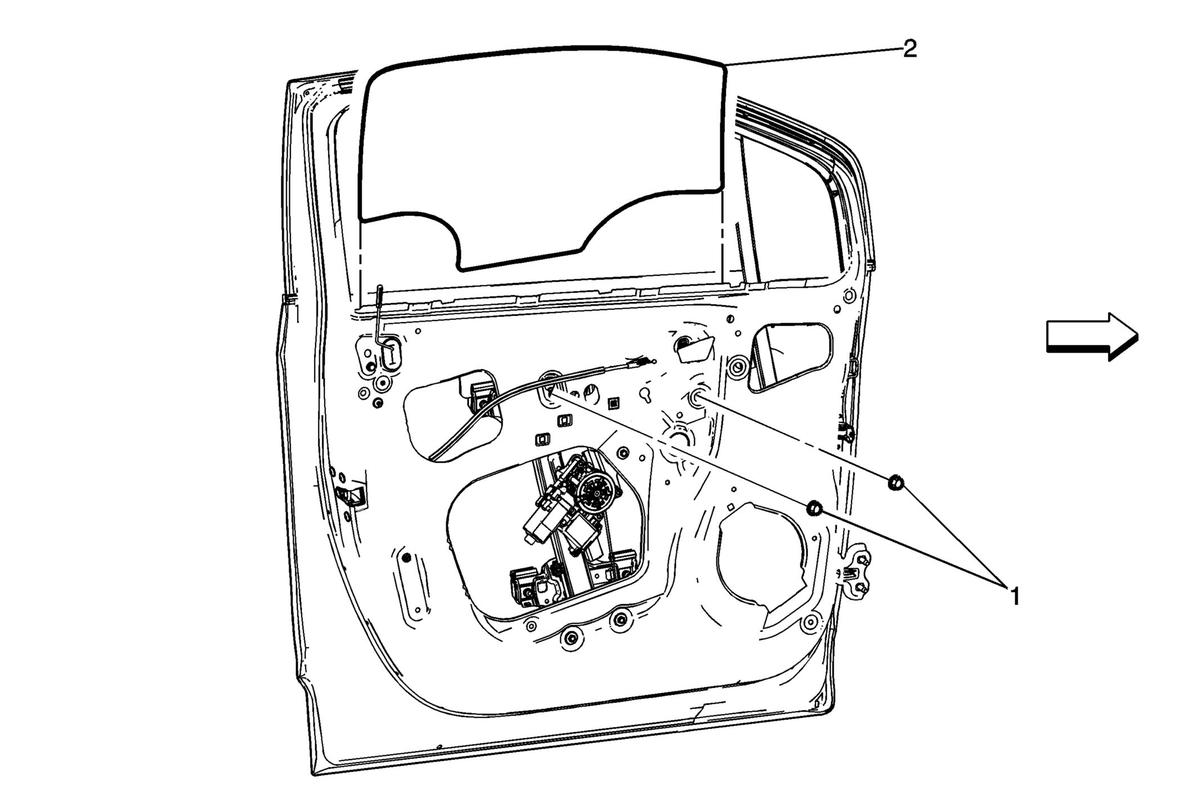 2

1