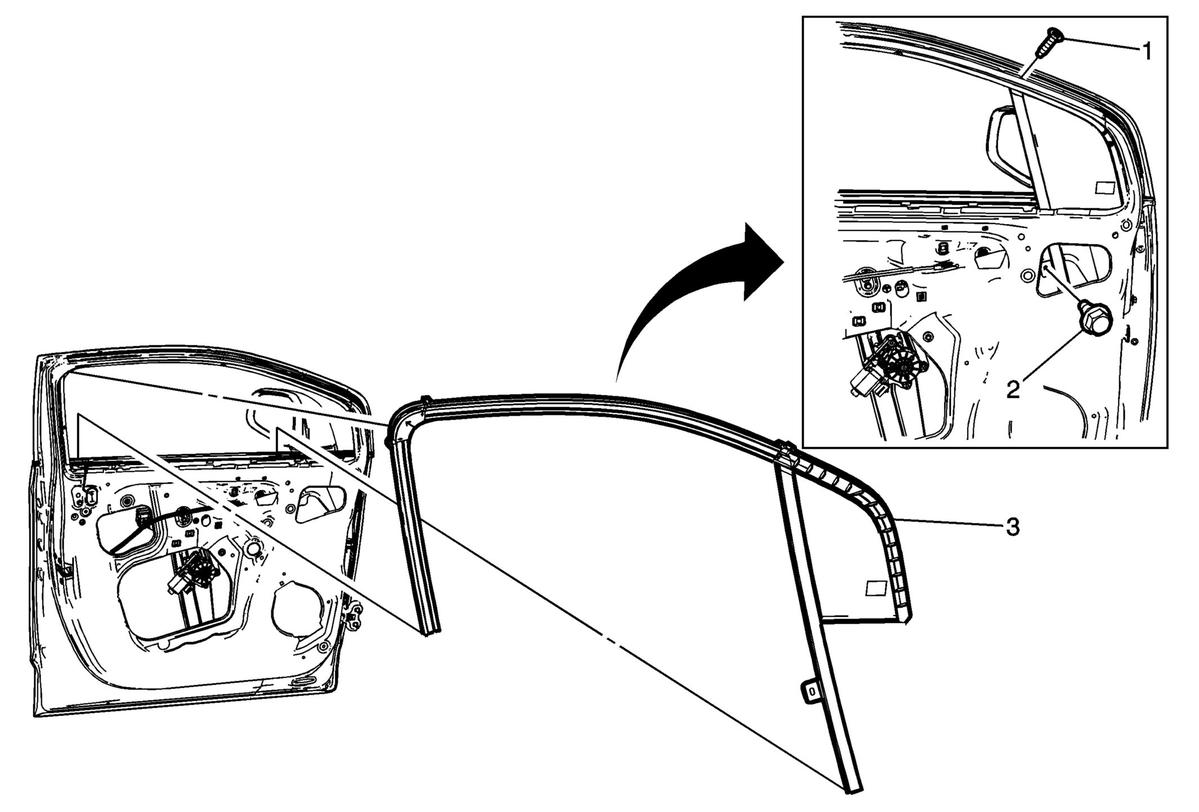 1
2
3