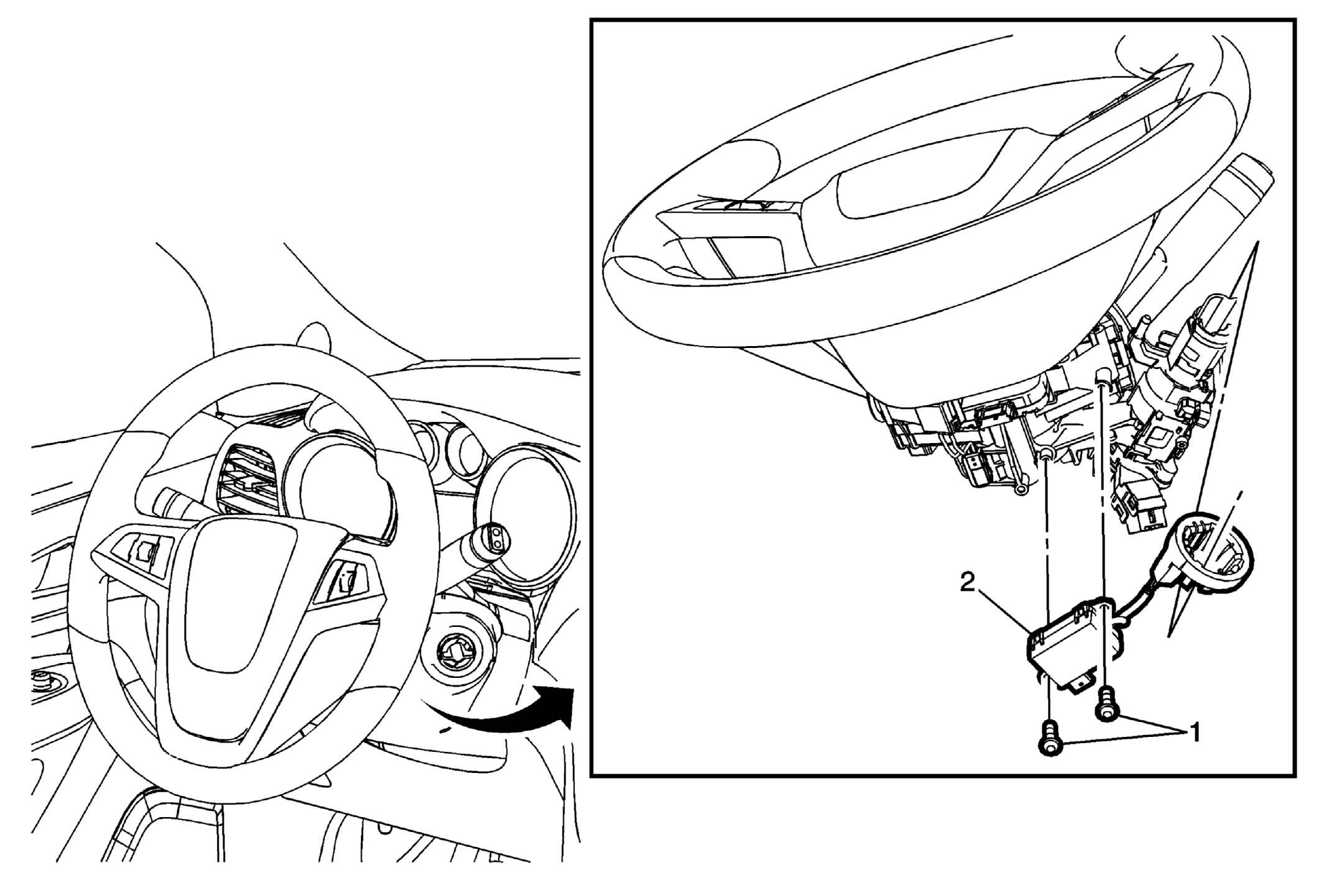 2

1