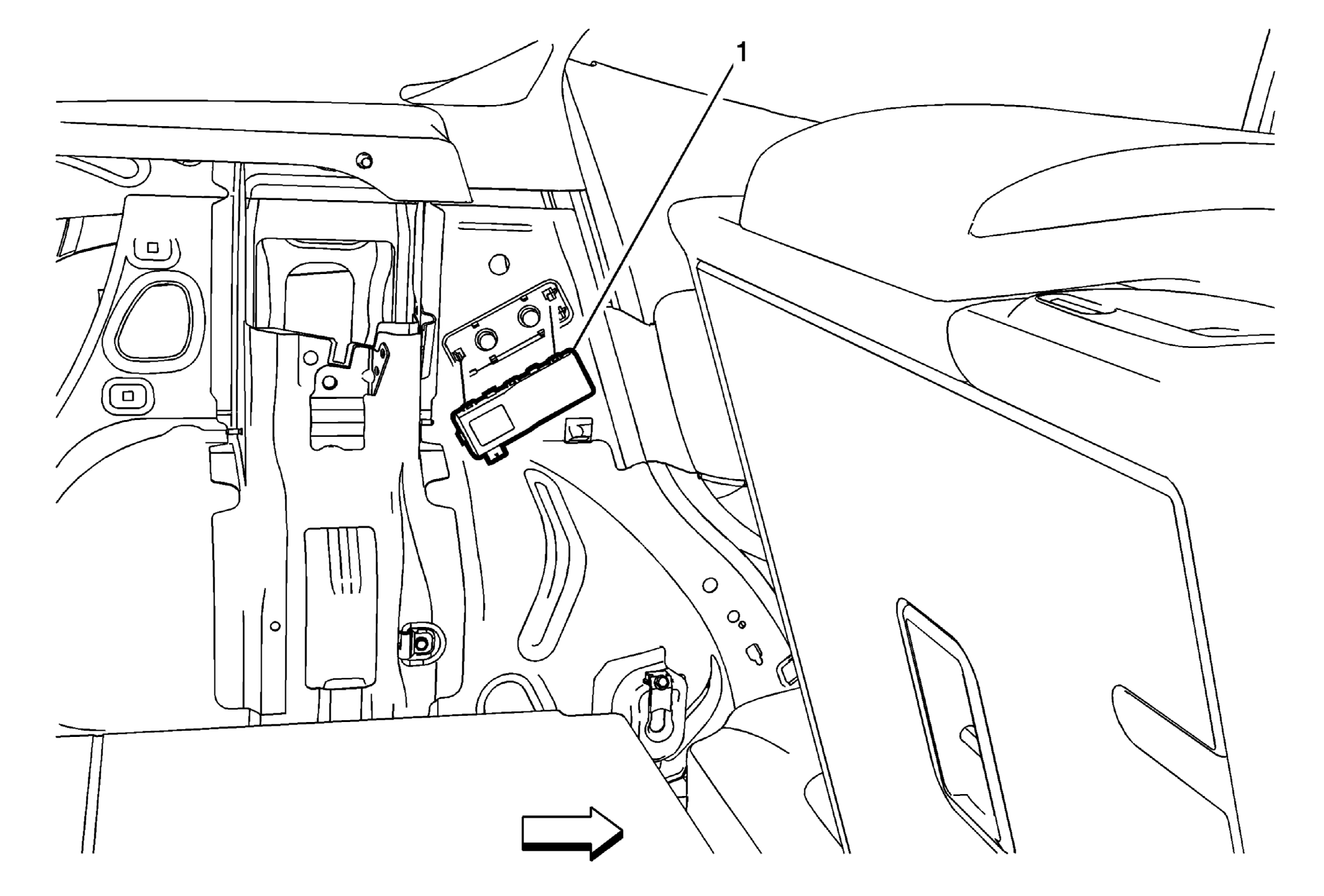 1