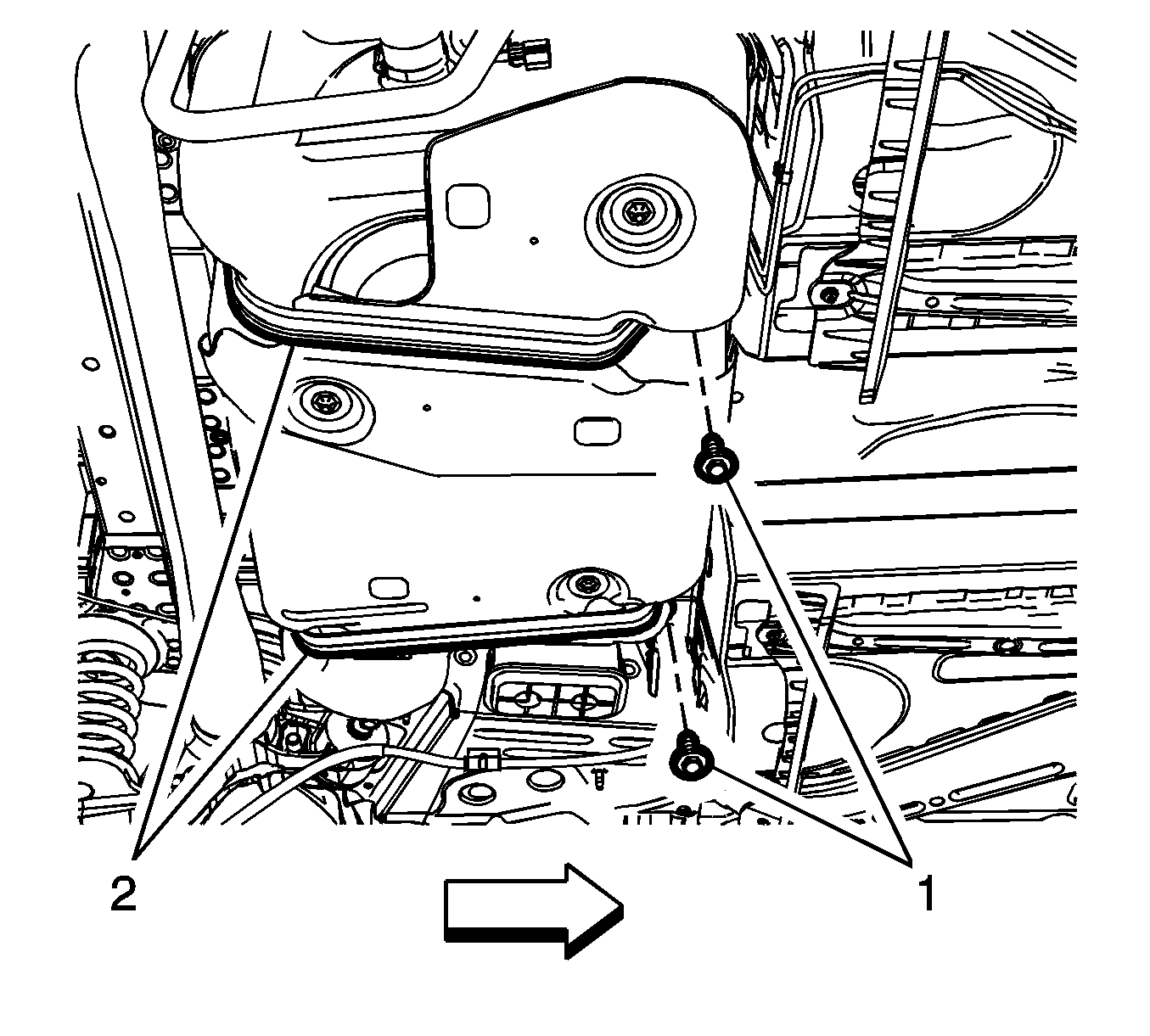 2

1