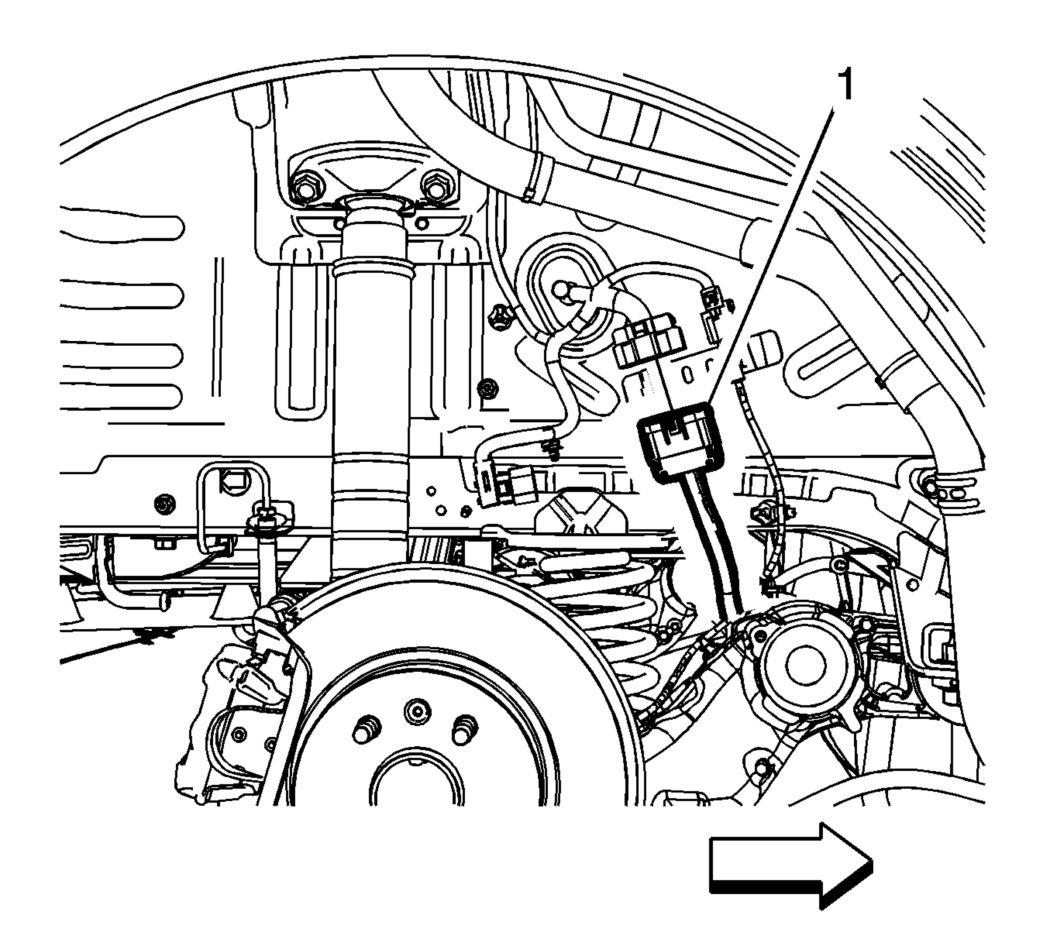 1