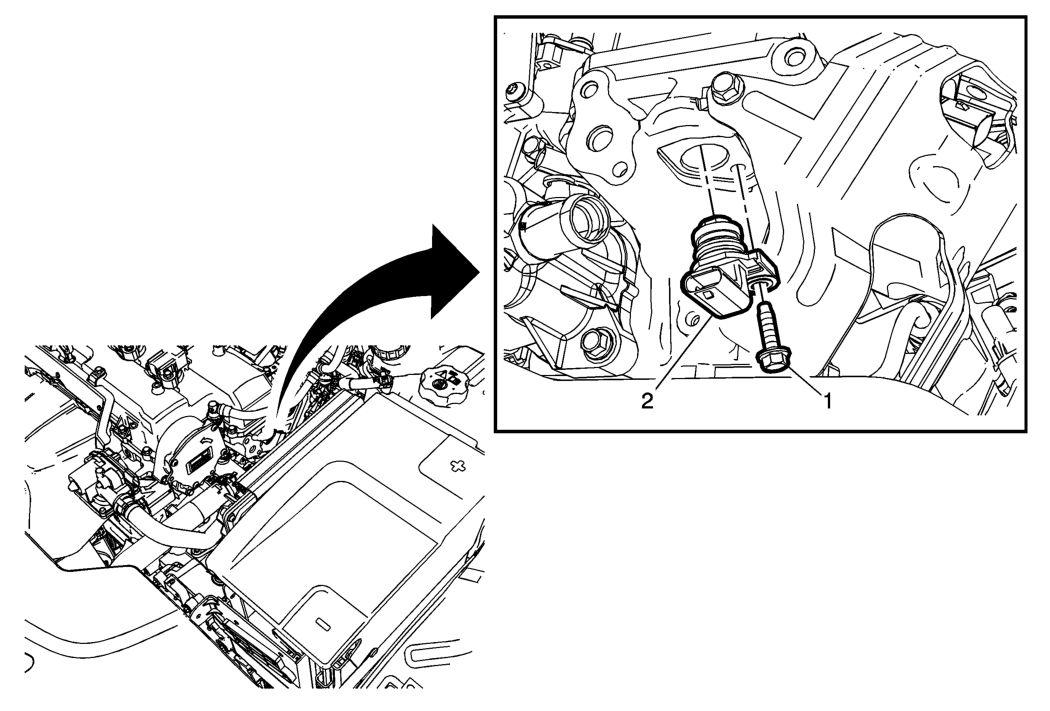 2
1