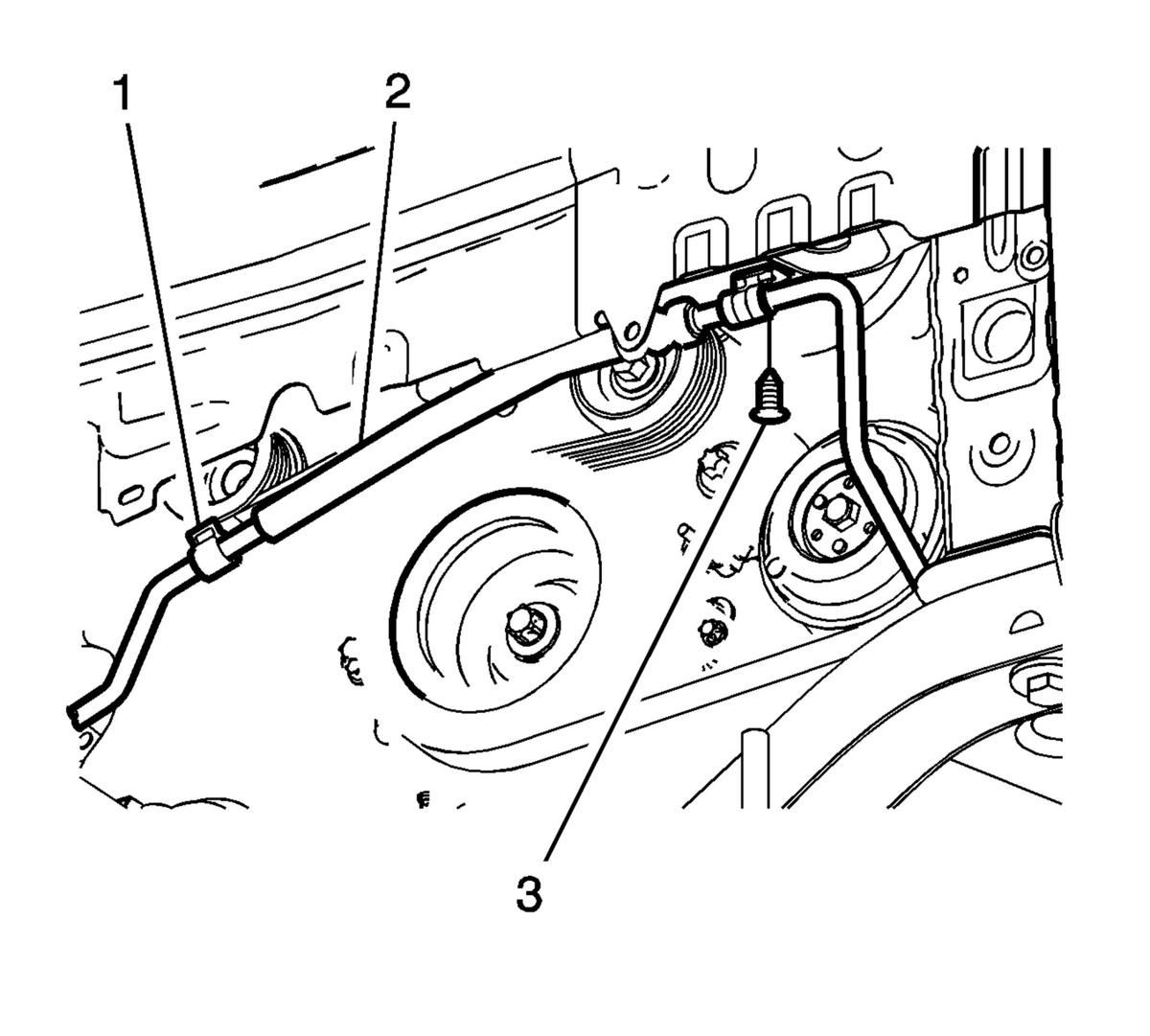 1
2
3